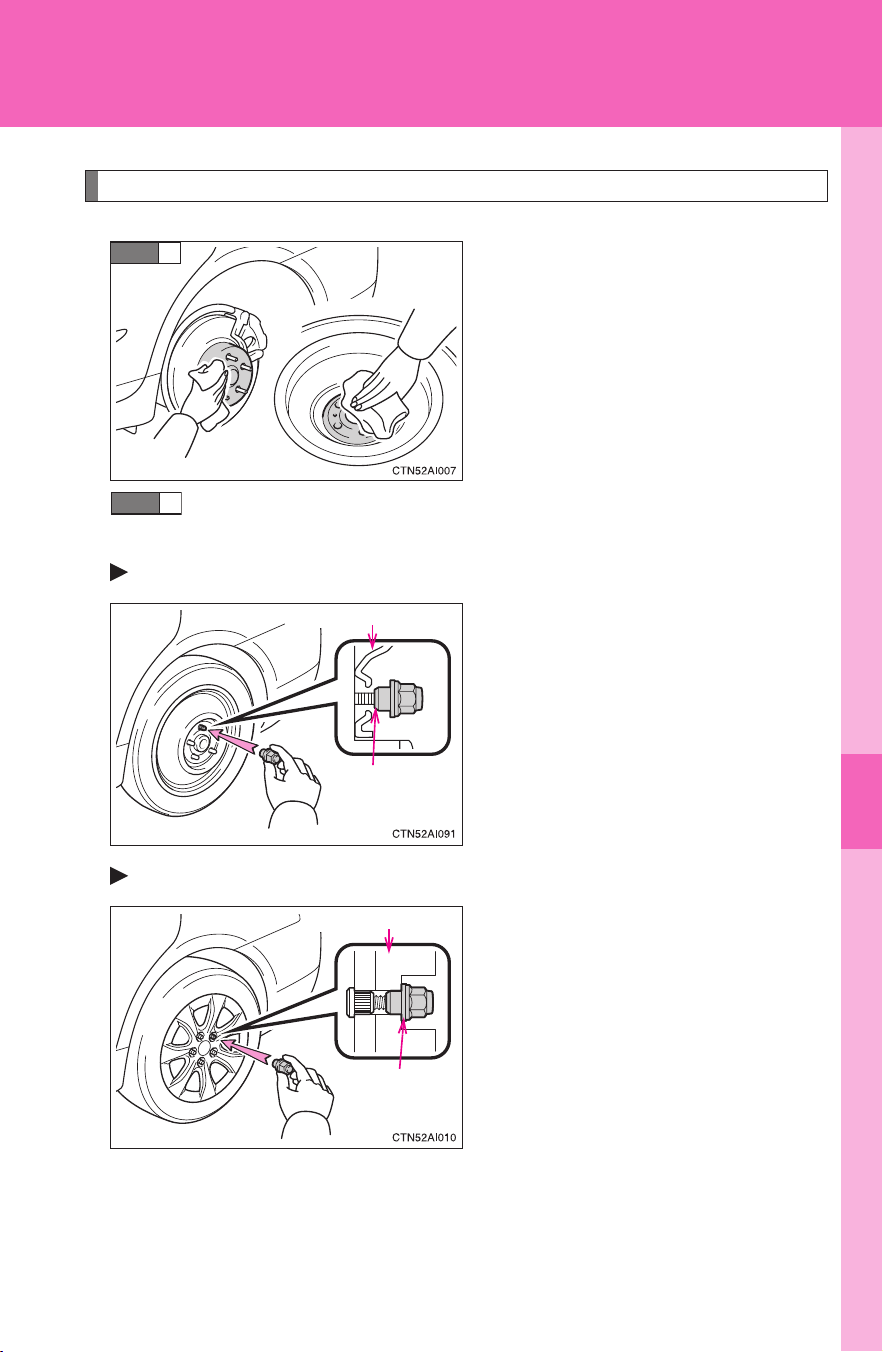 CTN52AI007

CTN52AI091

CTN52AI010