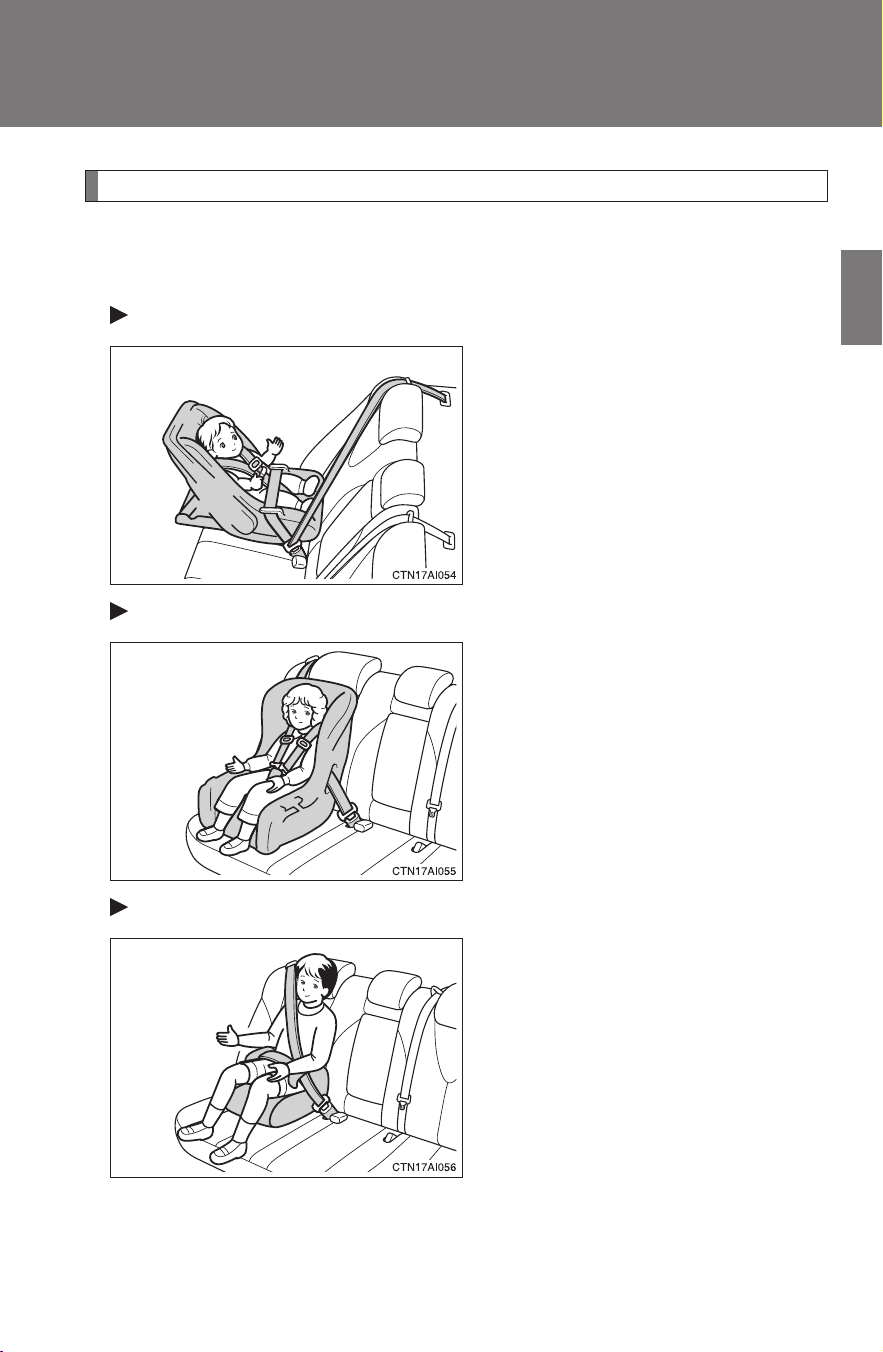 CTN17AI054

CTN17AI055

CTN17AI056