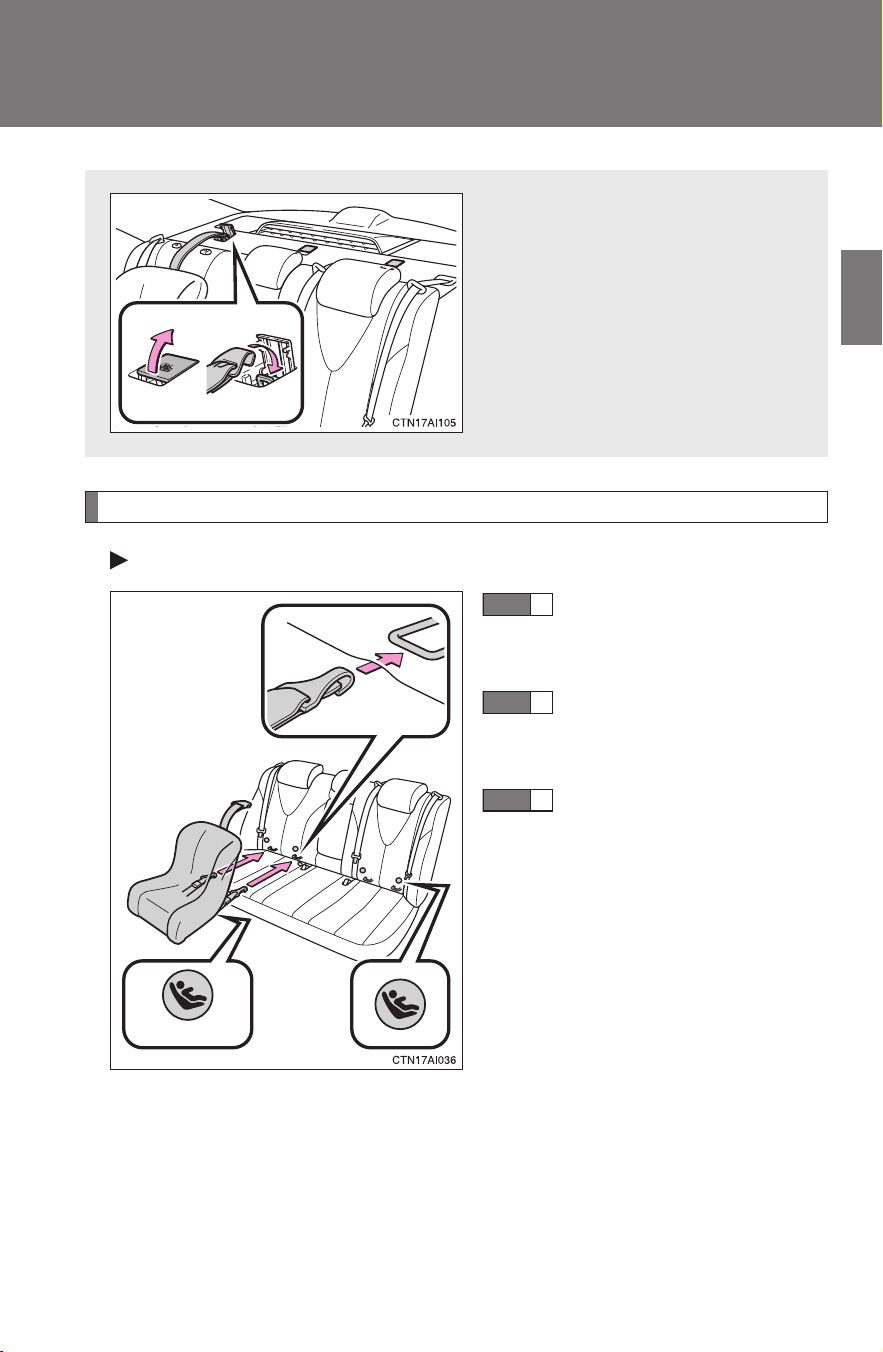 CTN17AI105

CTN17AI036