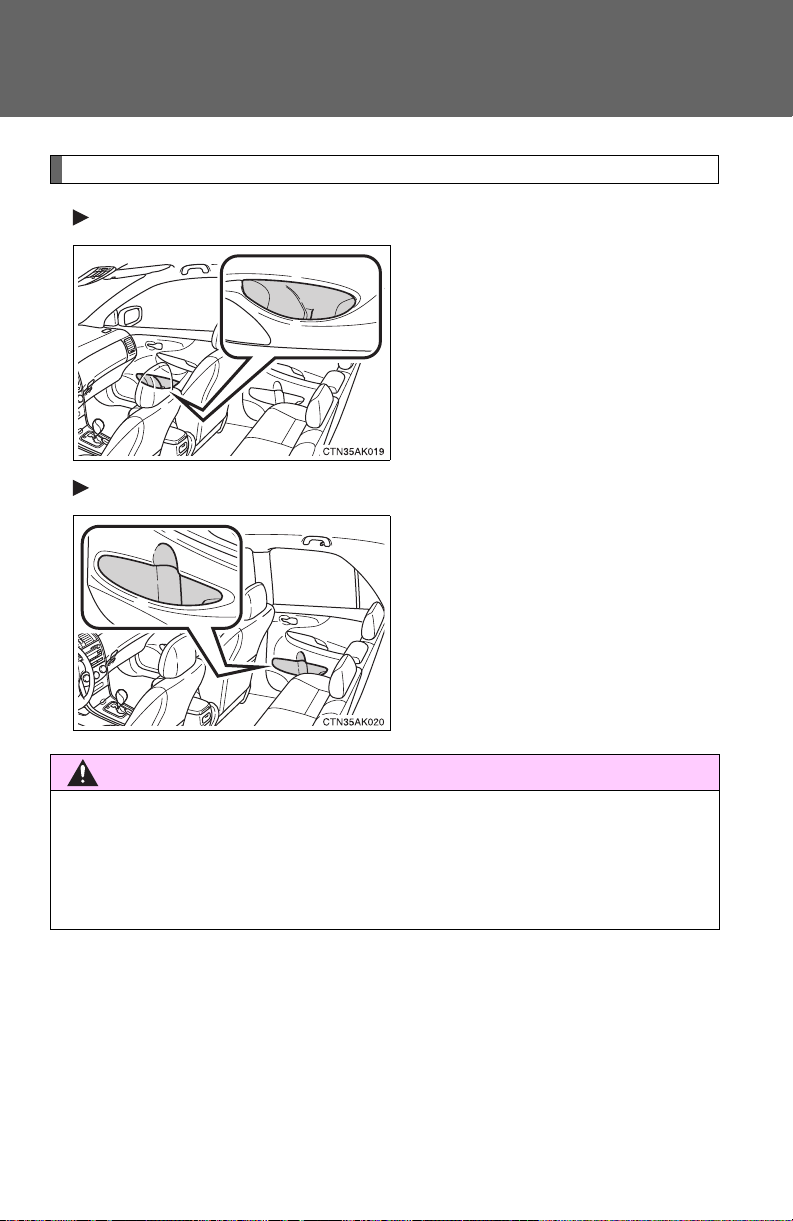 CTN35AK019

CTN35AK020