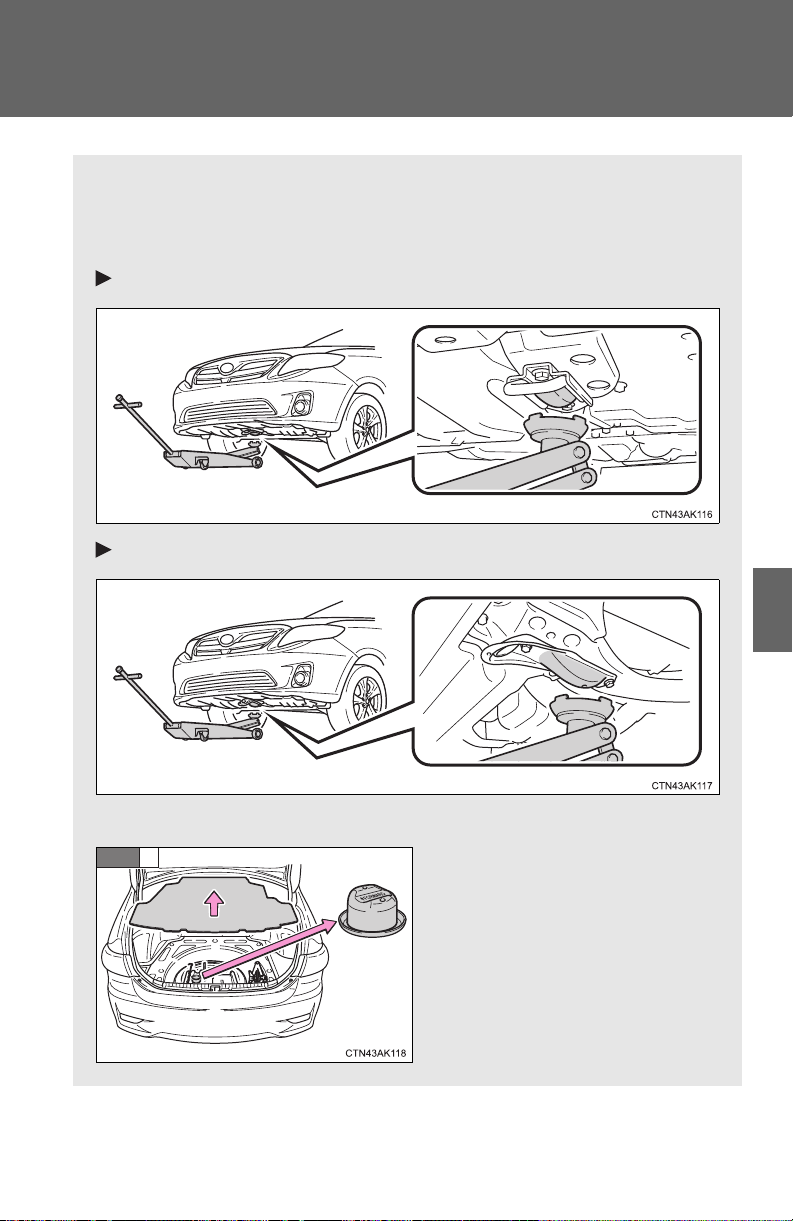 CTN43AK116

CTN43AK117

CTN43AK118