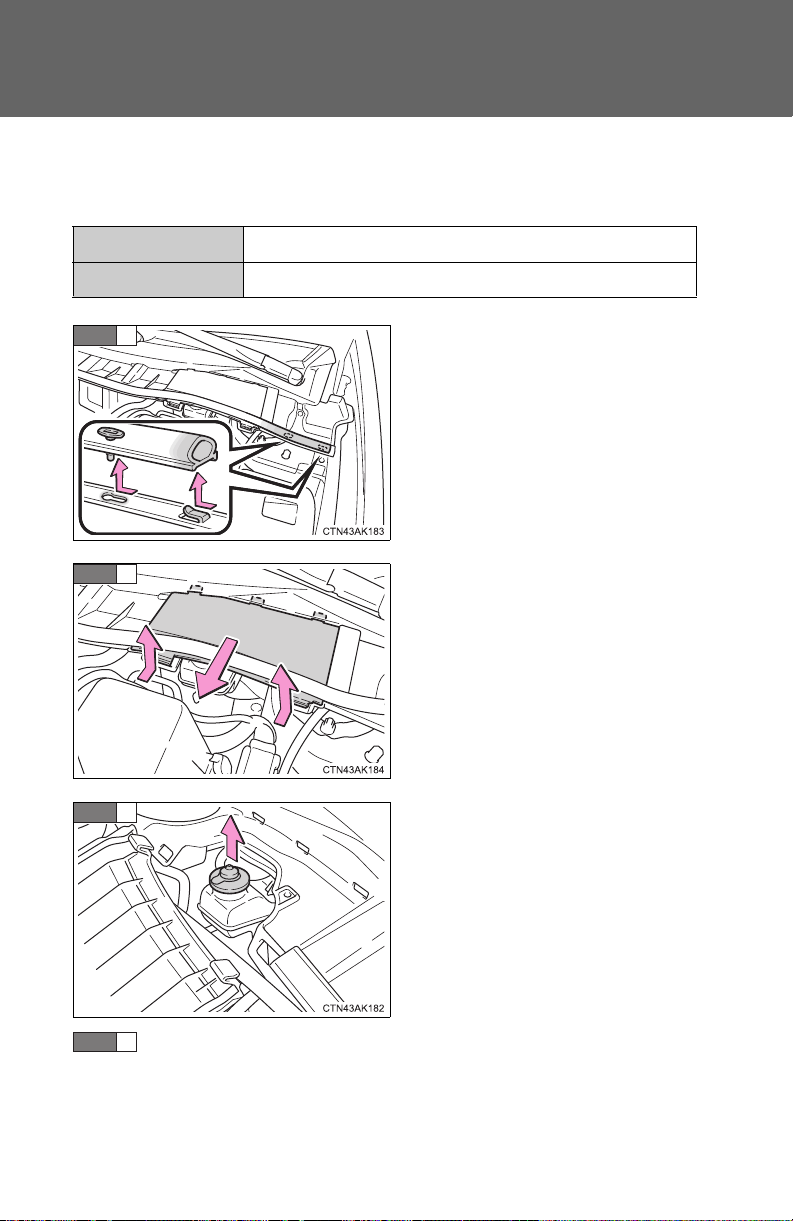 CTN43AK183

CTN43AK184

CTN43AK182