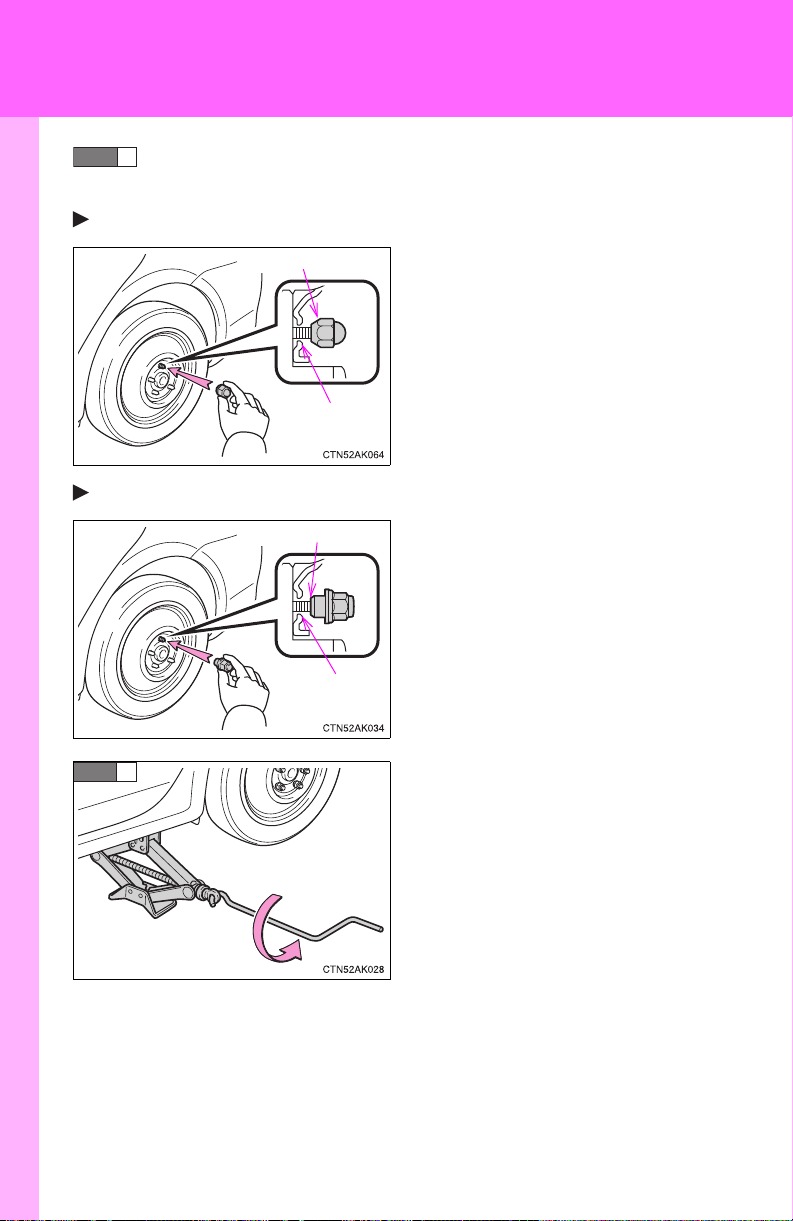 CTN52AK064

CTN52AK034

CTN52AK028