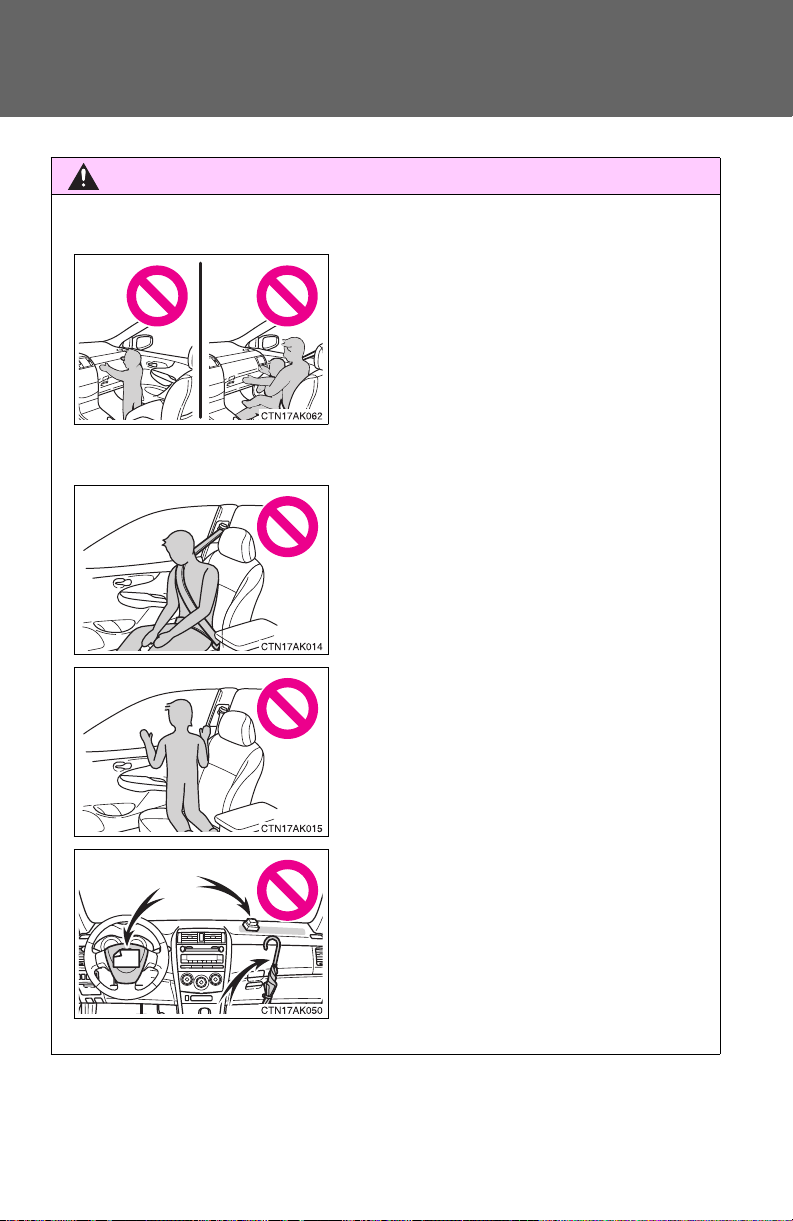 CTN17AK062

CTN17AK014

CTN17AK015

CTN17AK050