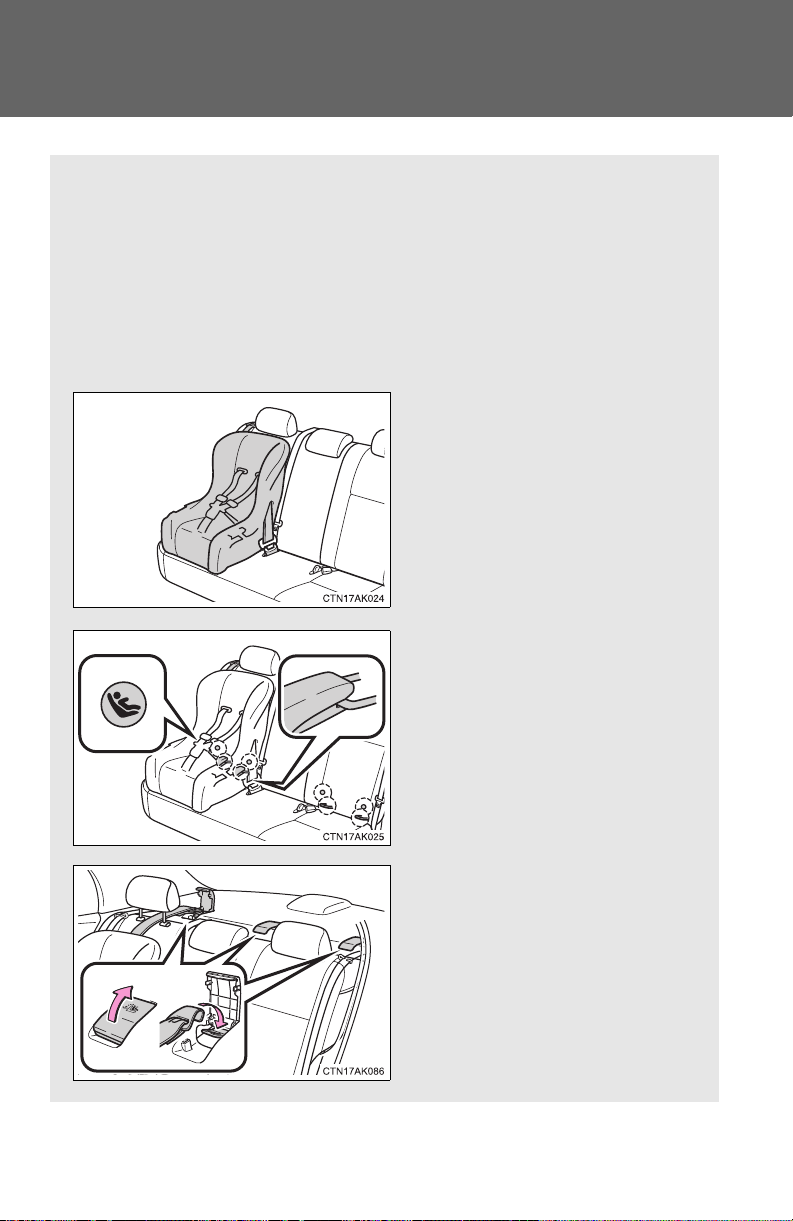 CTN17AK024

CTN17AK025

CTN17AK086