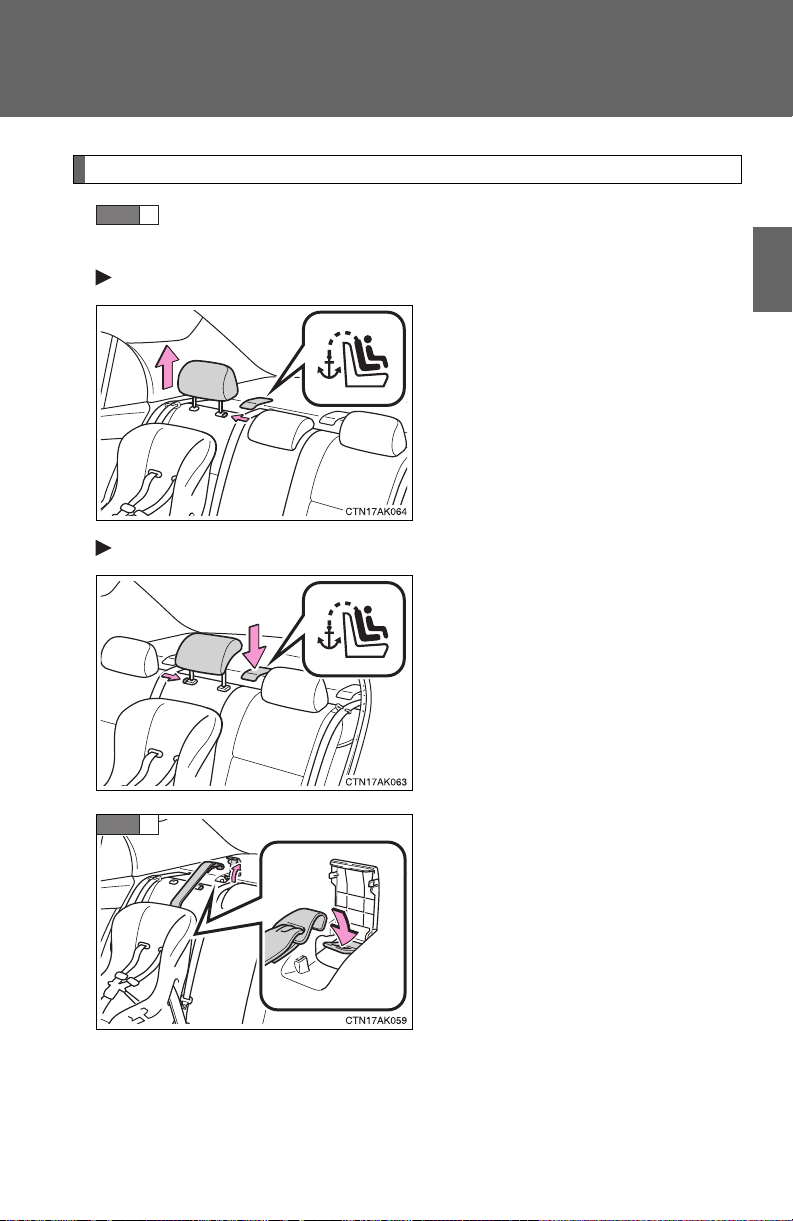 CTN17AK064

CTN17AK063

CTN17AK059