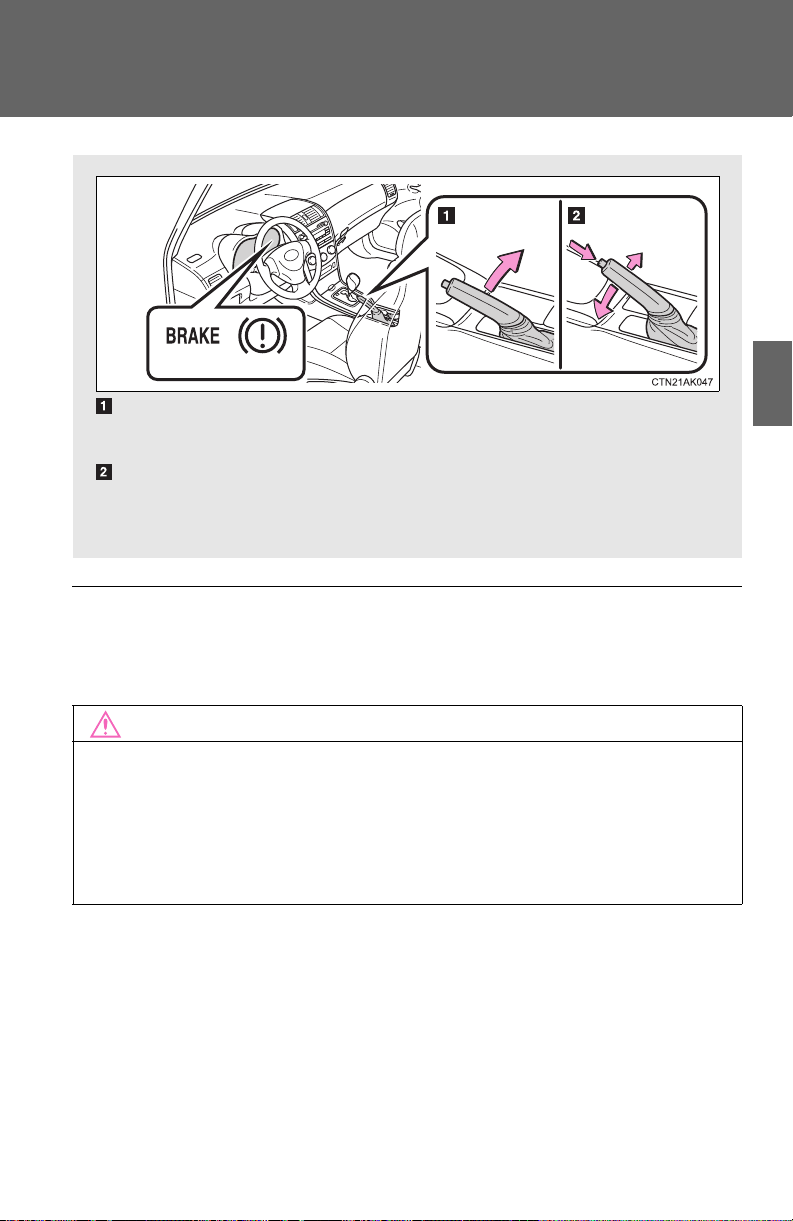 1

2

BRAKE

CTN21AK047

1

2