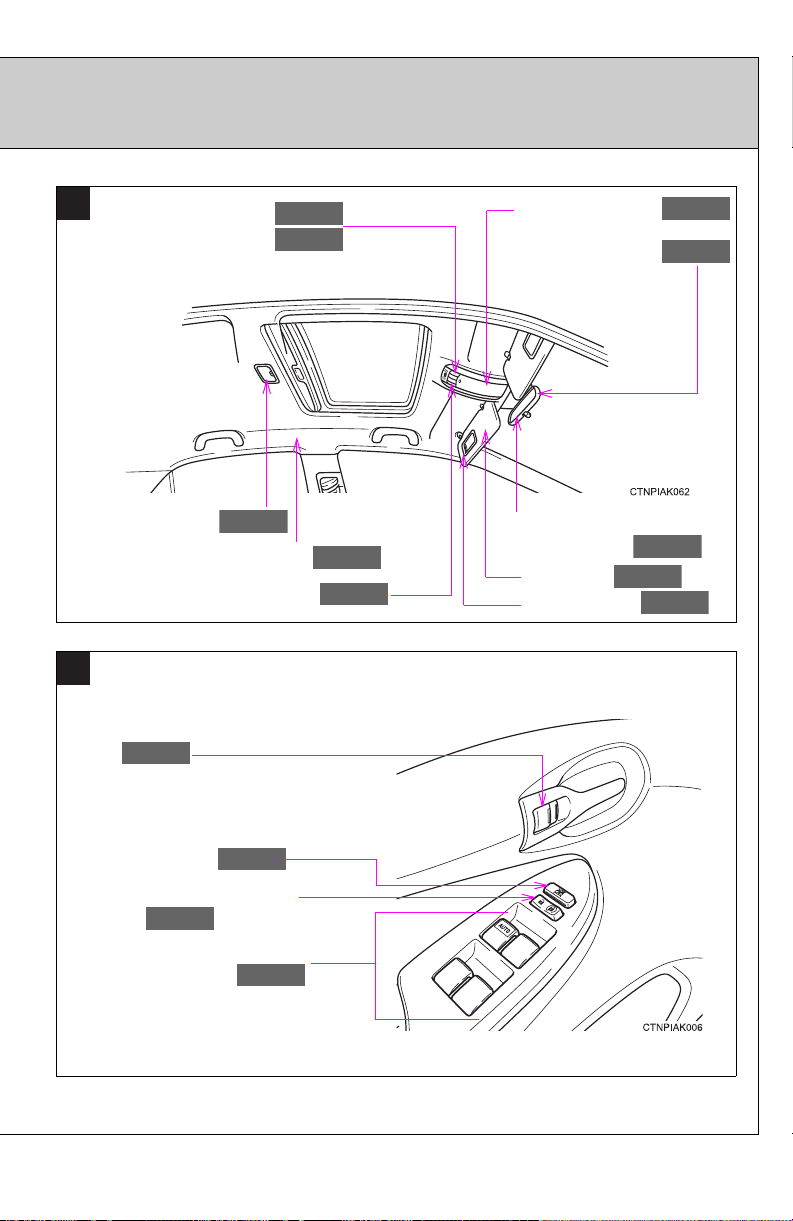 CTNPIAK062

AUTO

CTNPIAK006