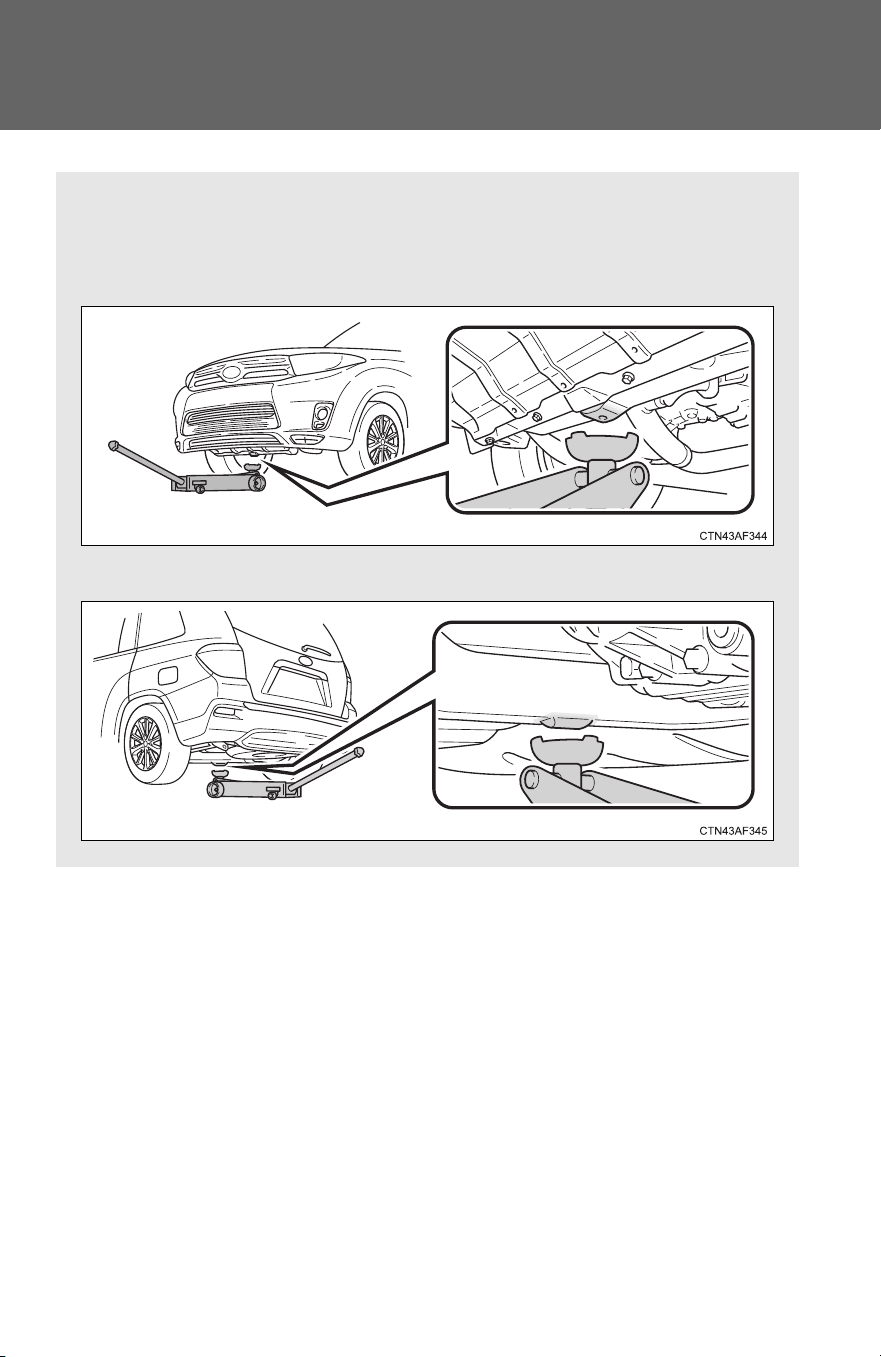 CTN43AF344

CTN43AF345