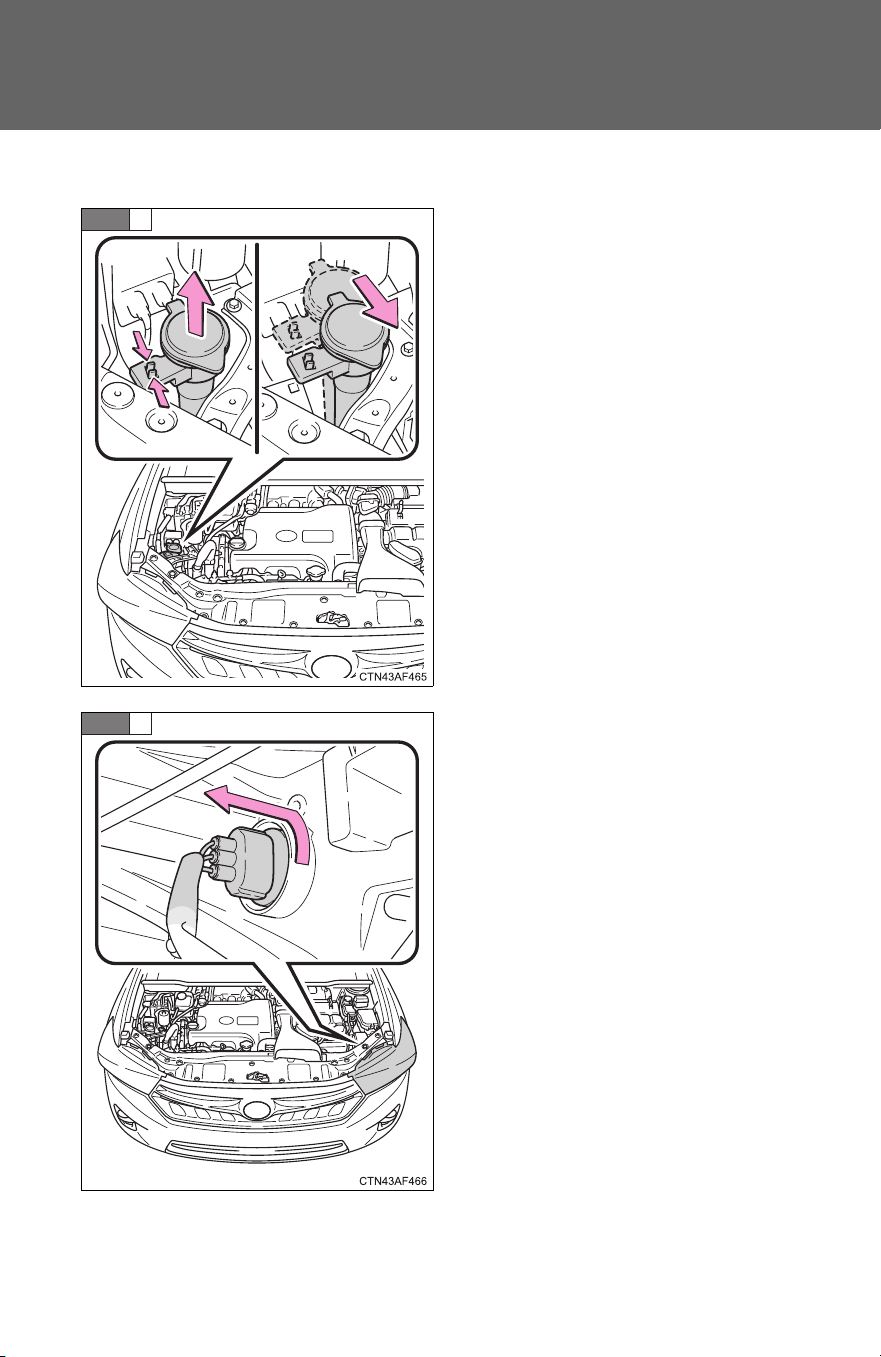 CTN43AF465

CTN43AF466