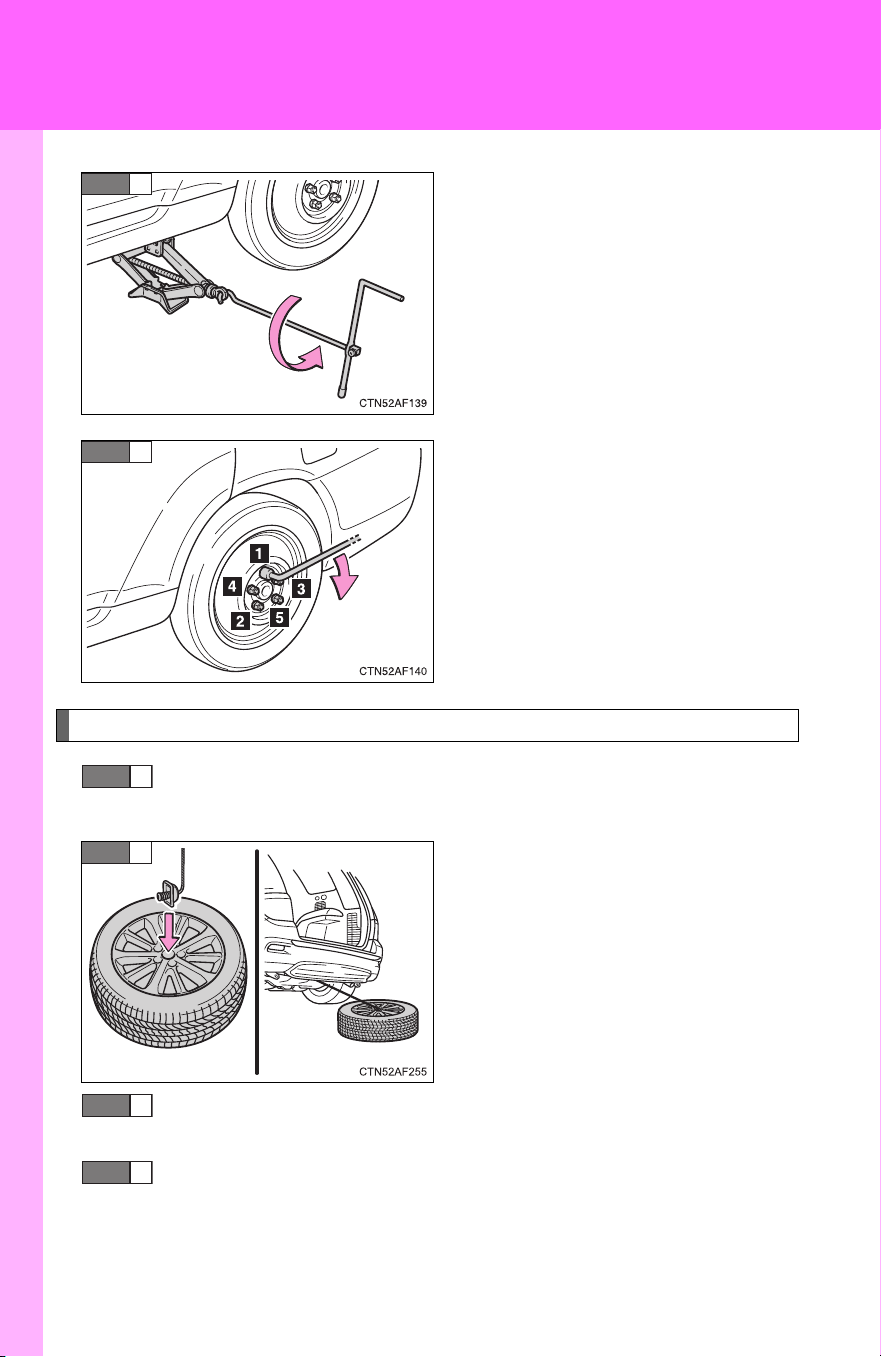 CTN52AF139

1
4
3
2
5
CTN52AF140

CTN52AF255