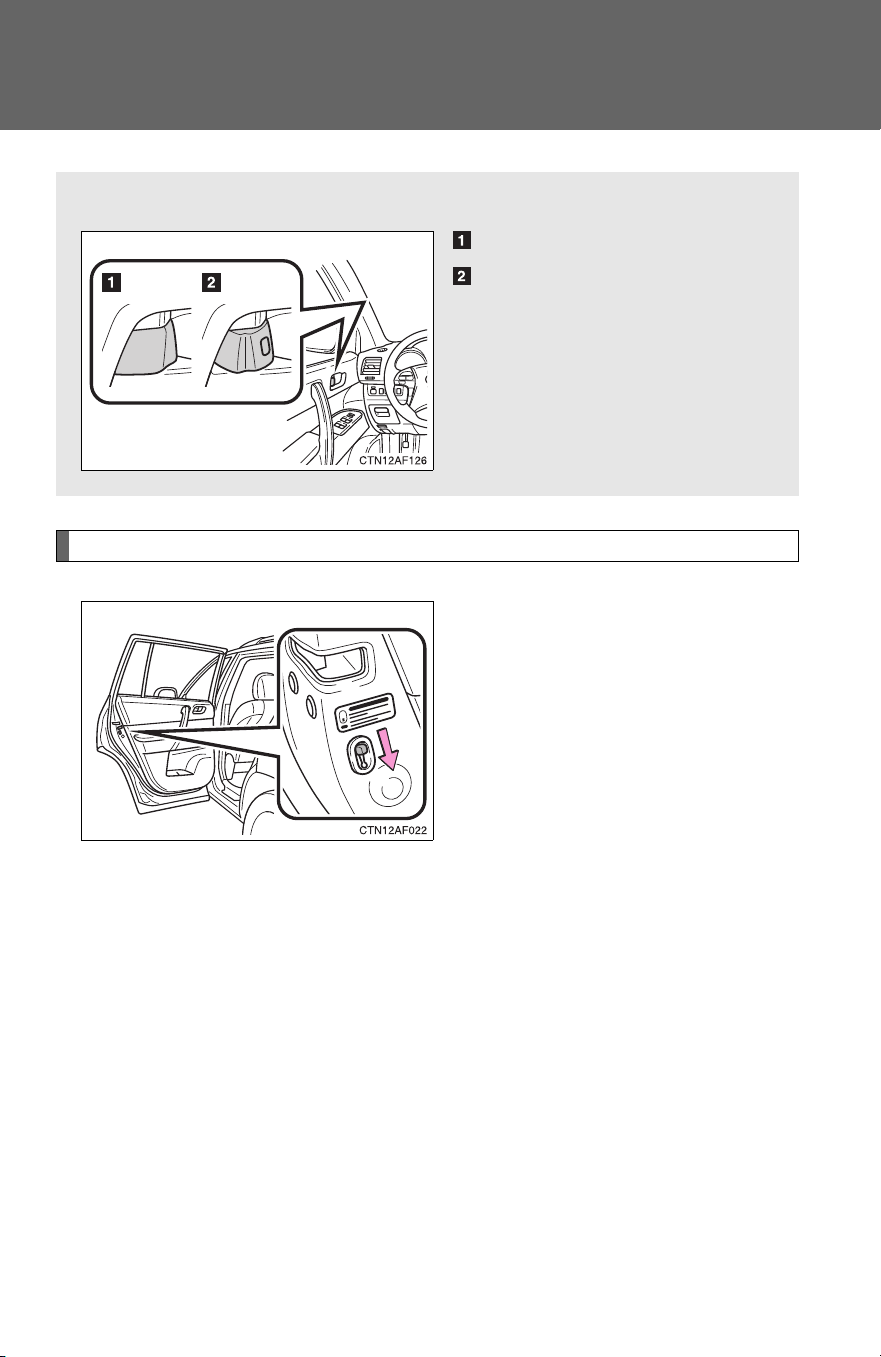 1

2

1 2

CTN12AF126

CTN12AF022