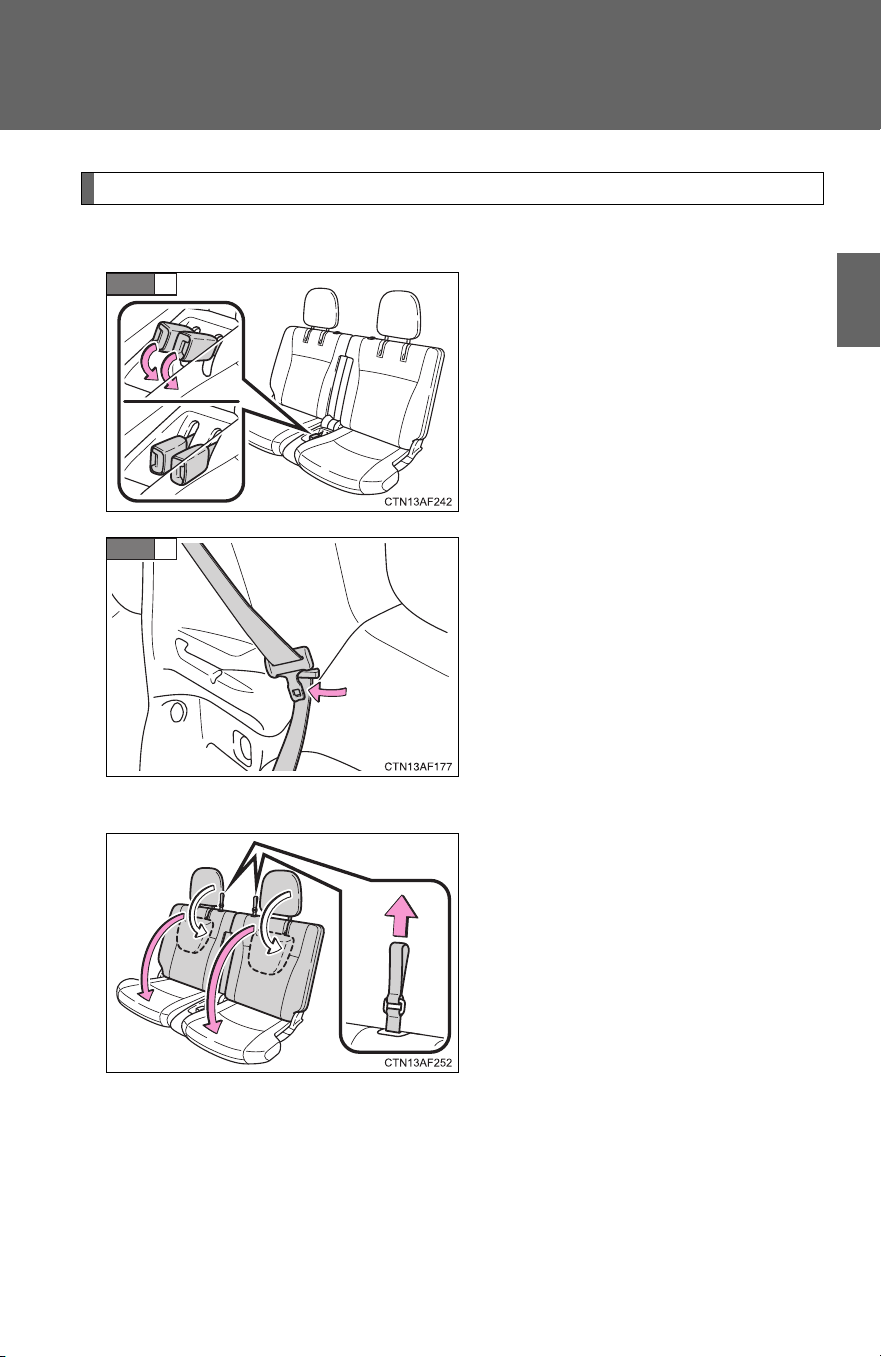 CTN13AF242

CTN13AF177

CTN13AF252