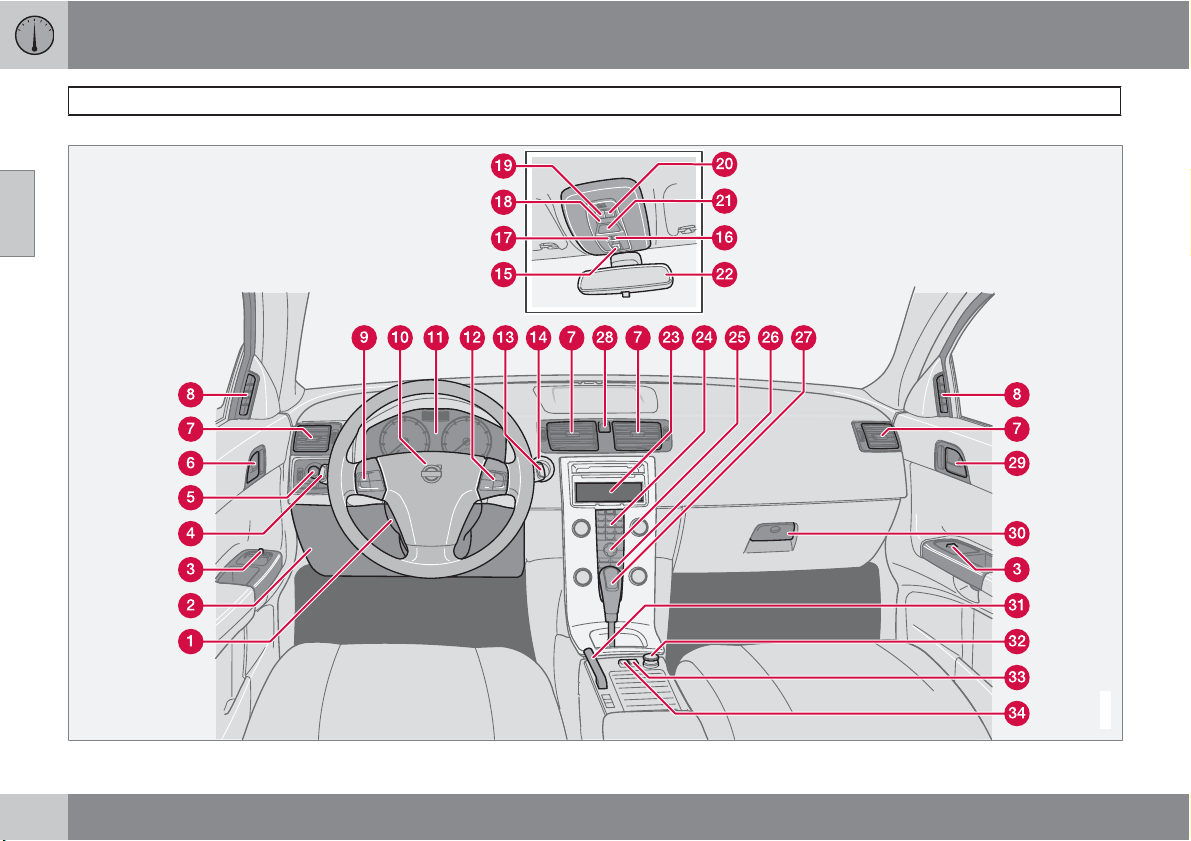 19
20
18
21
17
16
15
22
9 10 11 12 13 14 7 28 7 23 24 25 26 27
8
7
6
5
4
3
2
1
8
7
29
30
3
31
32
33
34