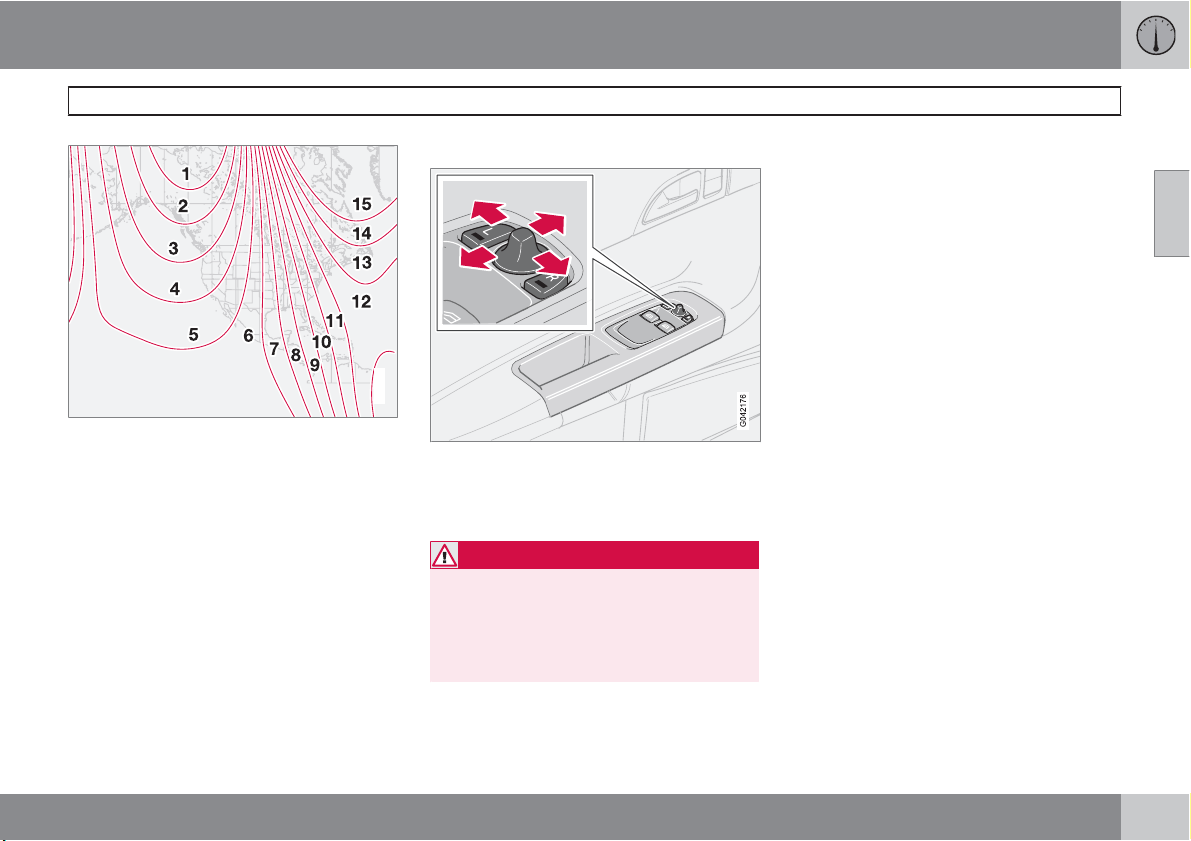 1
2
3
4
5
6
7
8
9
10
11
12
13
14
15

G042176