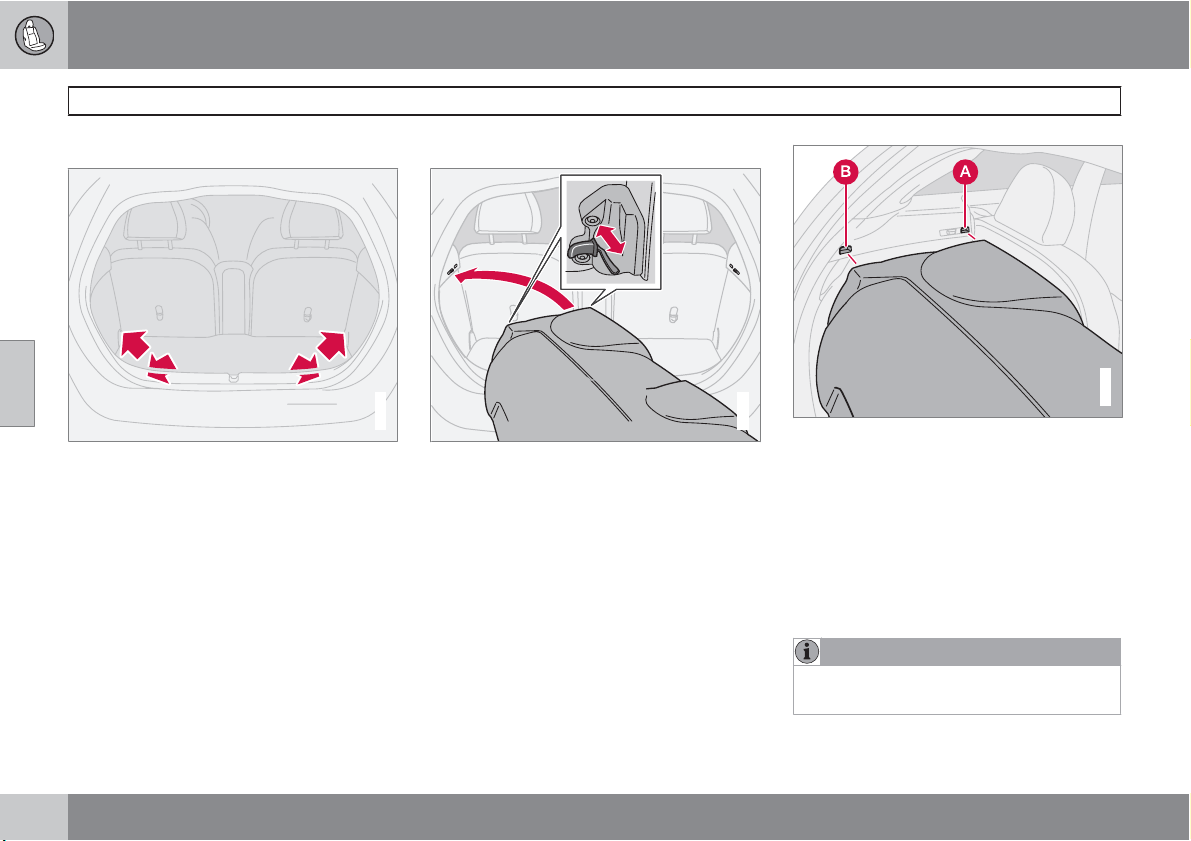 B

A