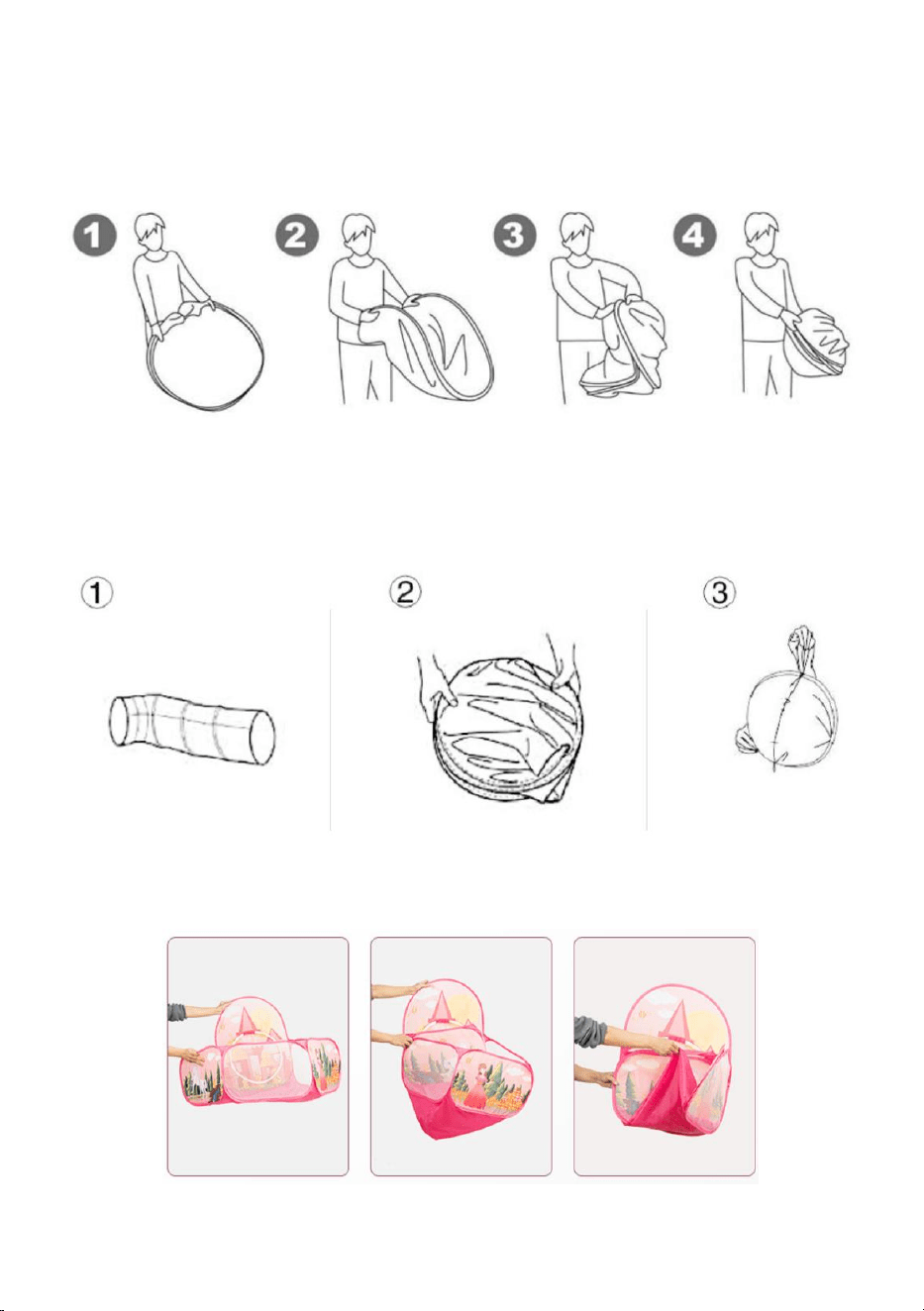 1 2 3 4

① ② ③