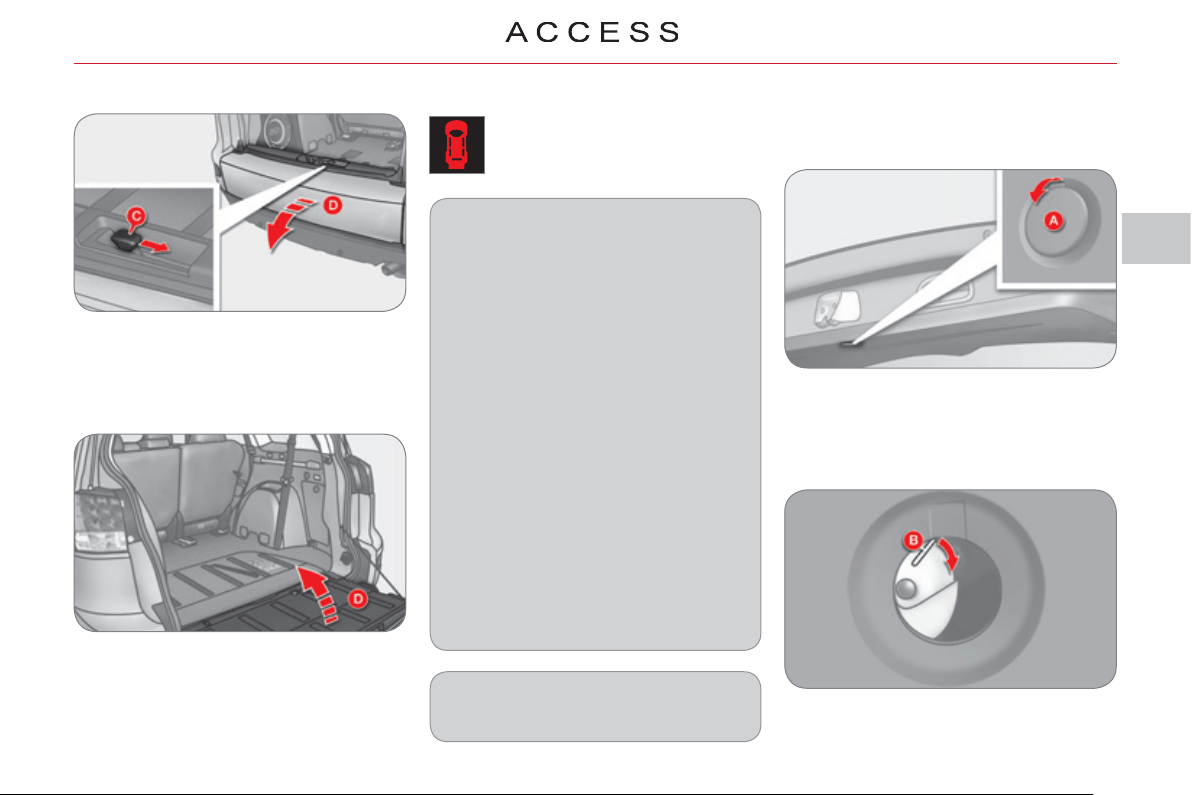 ACCESS

C

D

D

A

B