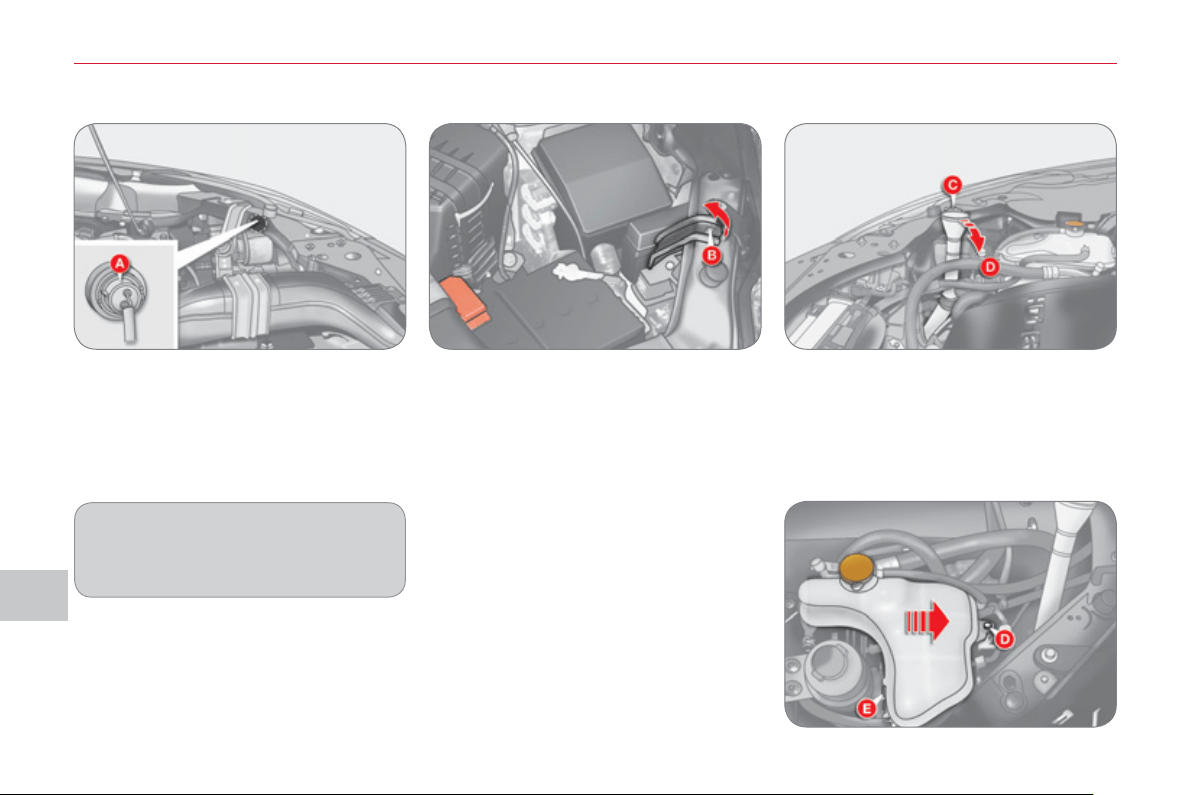 A

B

C

D

D

E