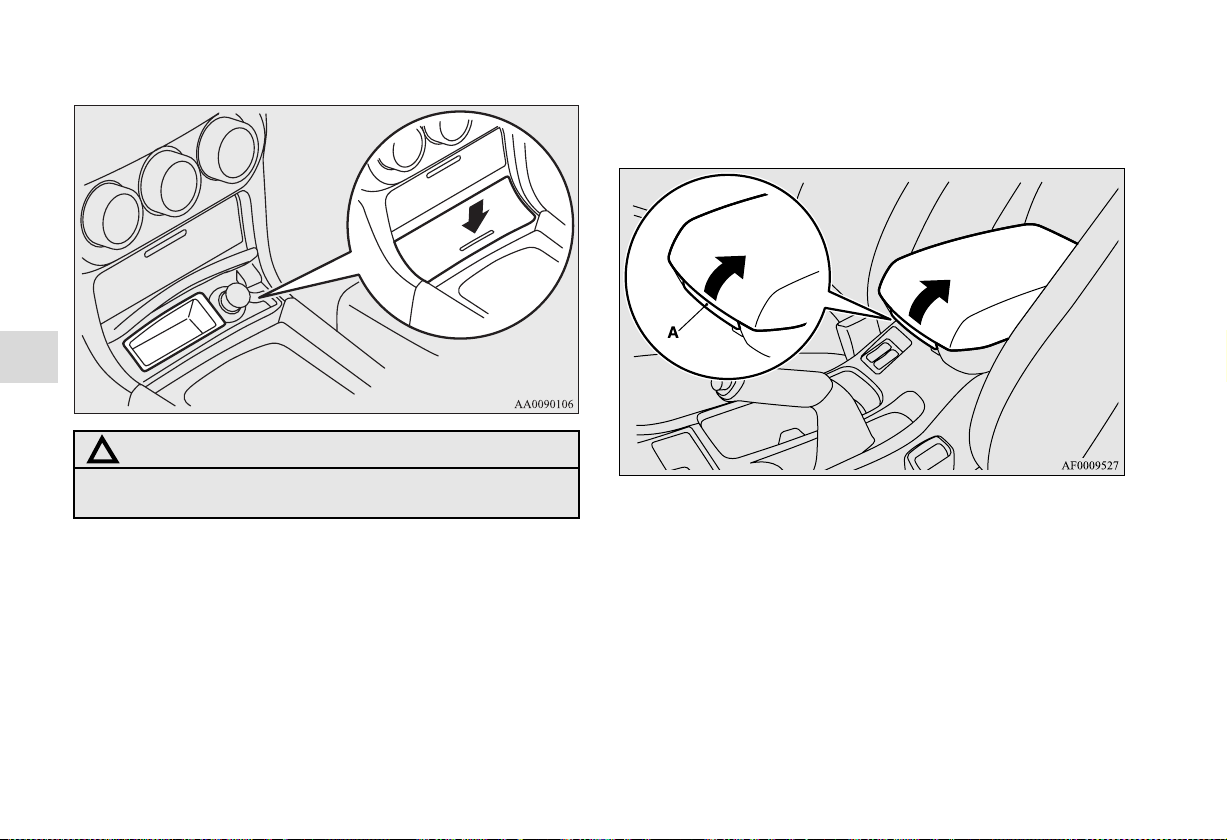 AA0090106

A

AF0009527