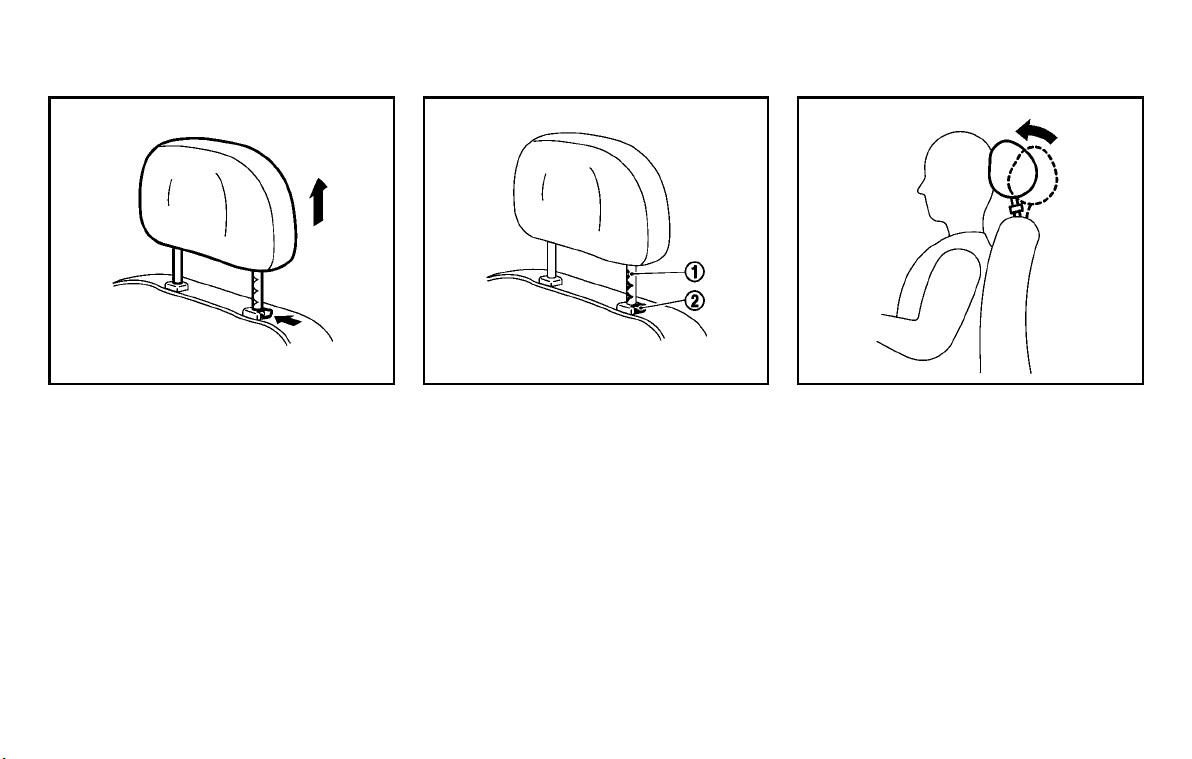 ①
②