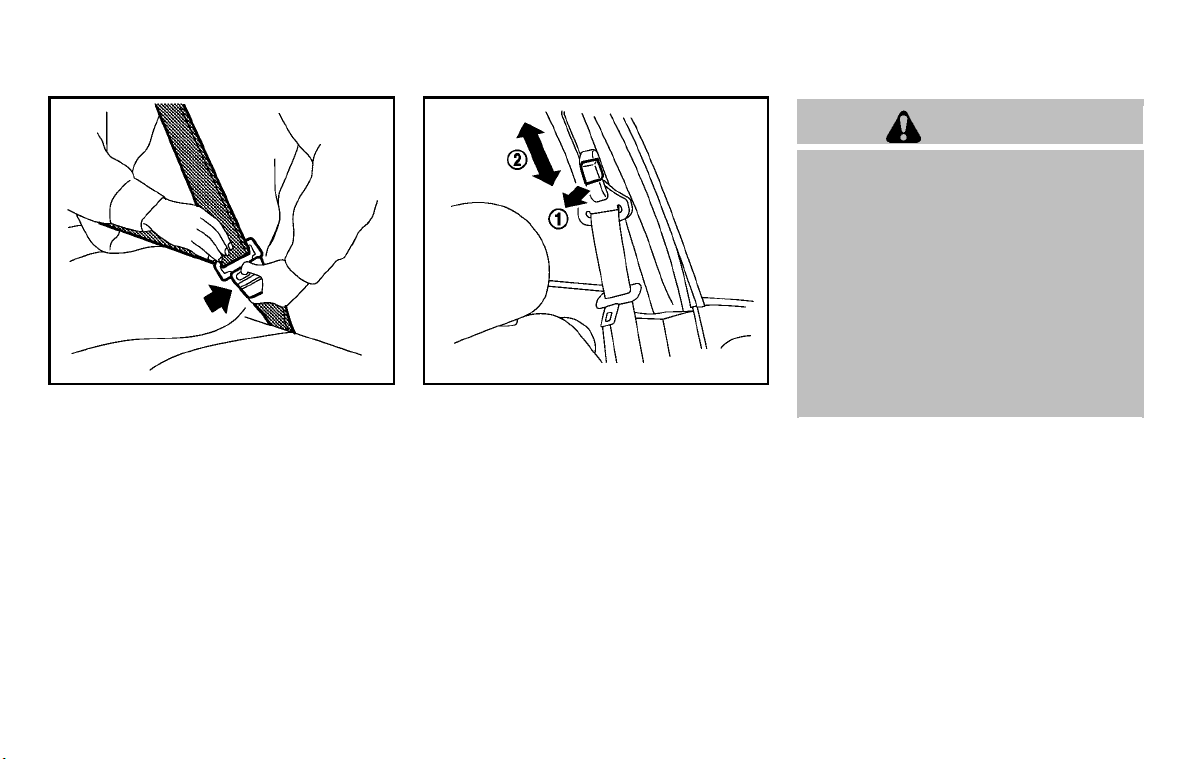 ②
①