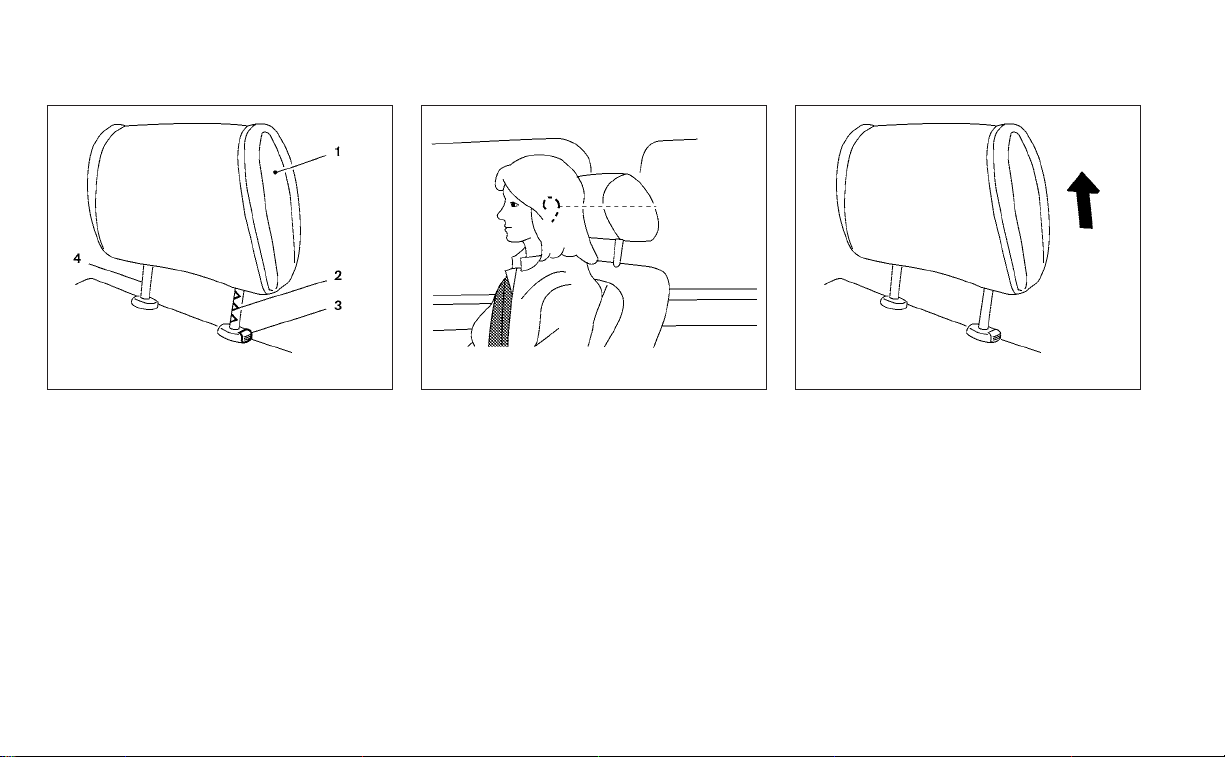 1
4
2
3