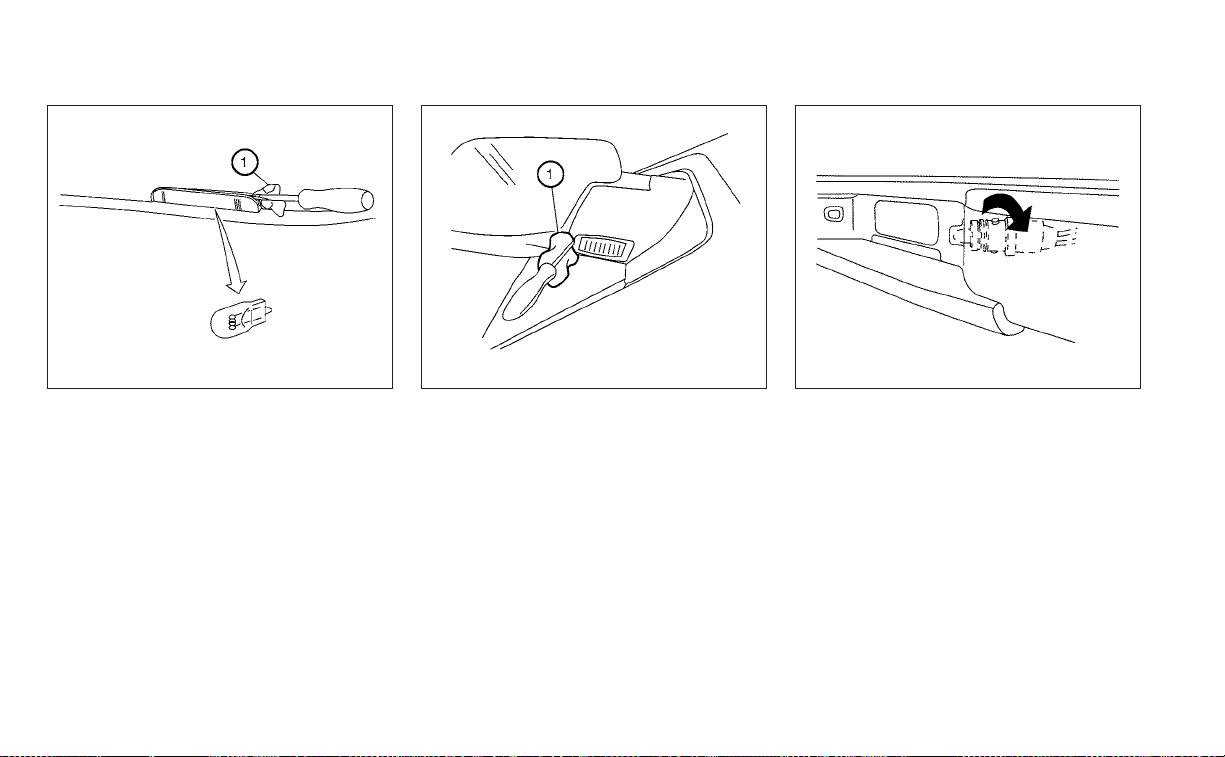 1

1