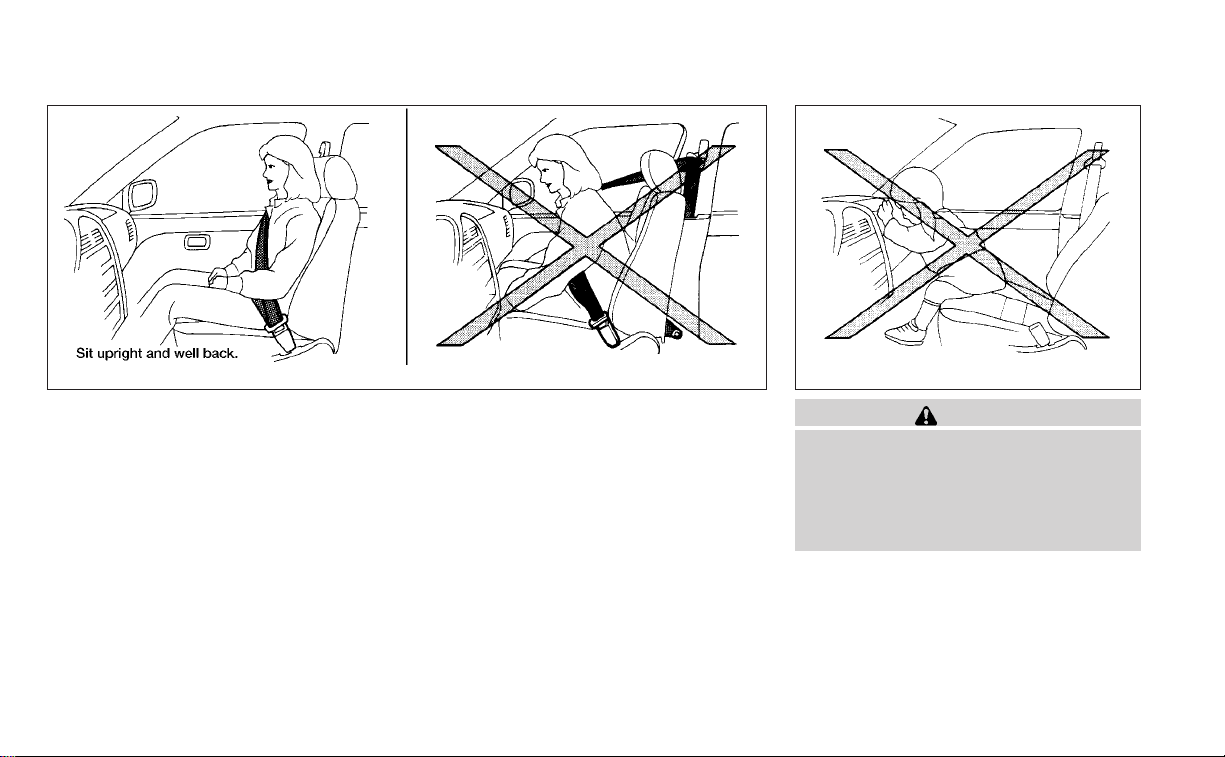 Sit upright and well back.