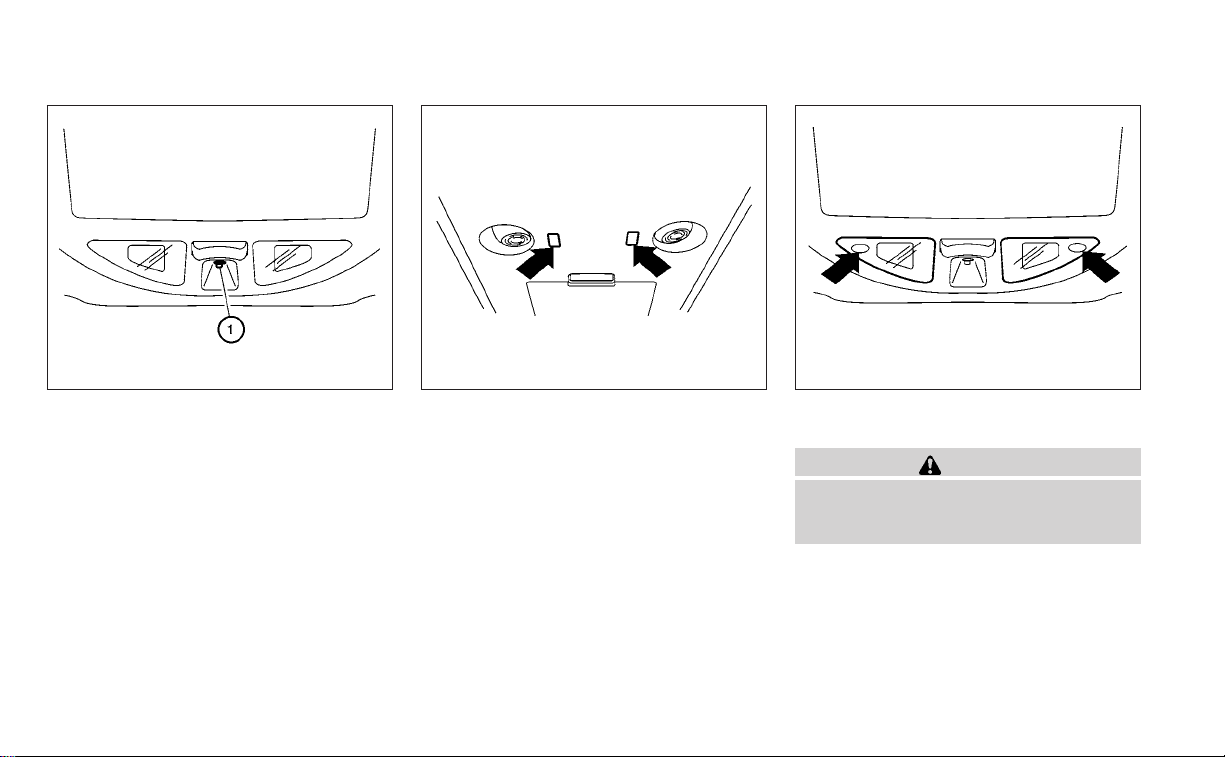 1