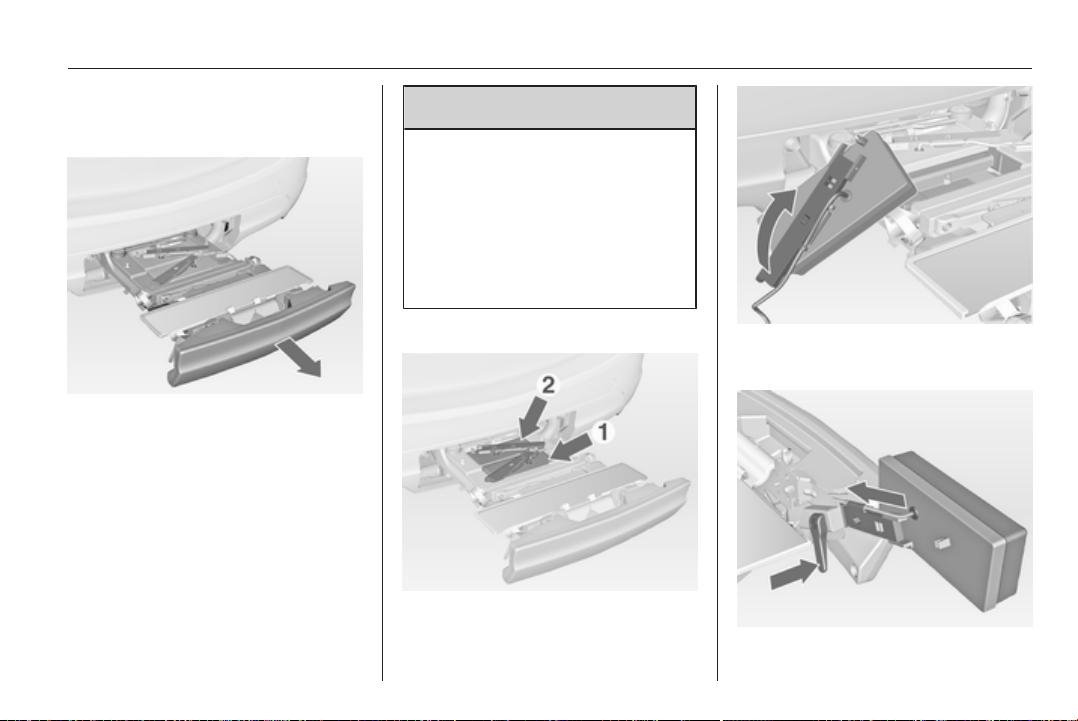 2

1