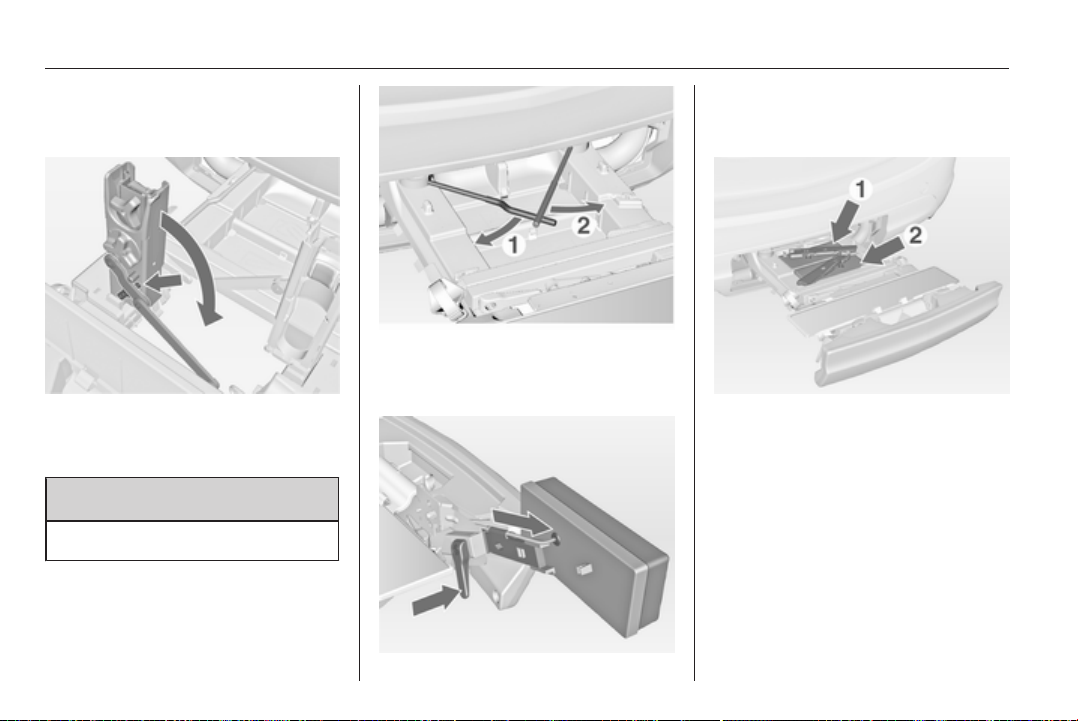 1

2

1

2