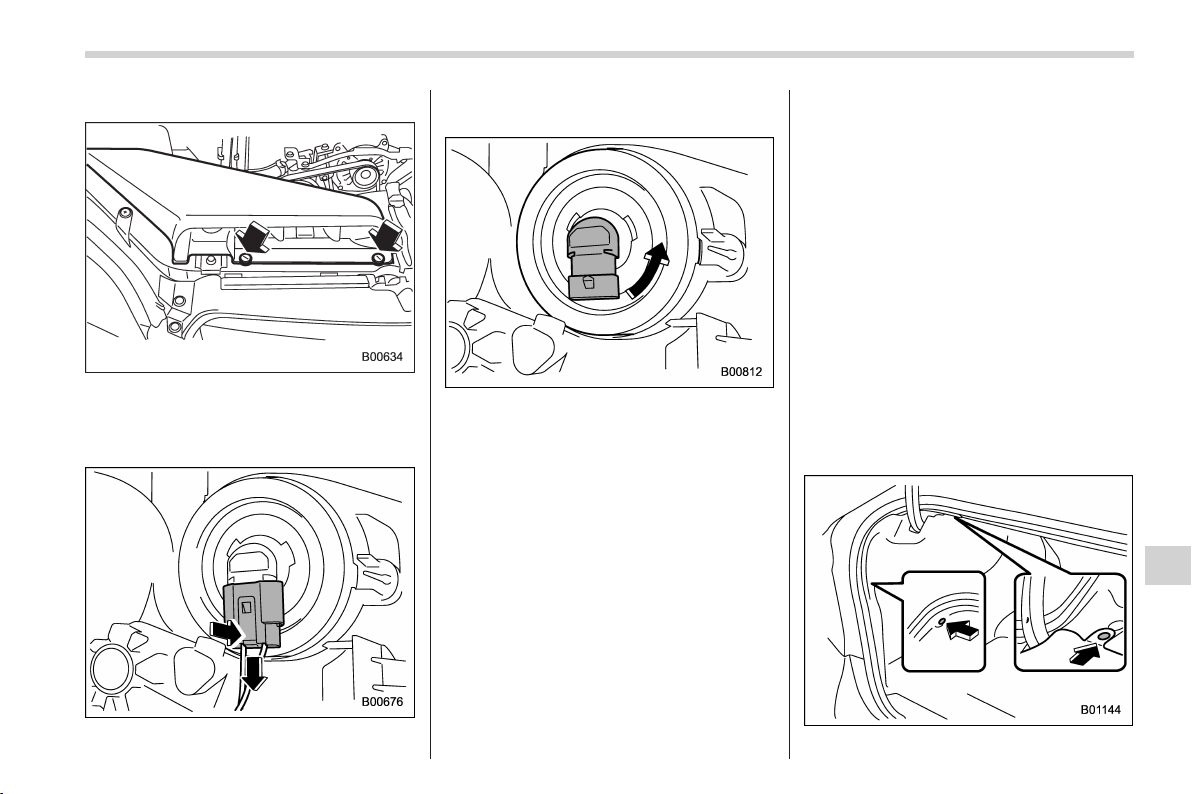 B00634

B00676

B00812

B01144