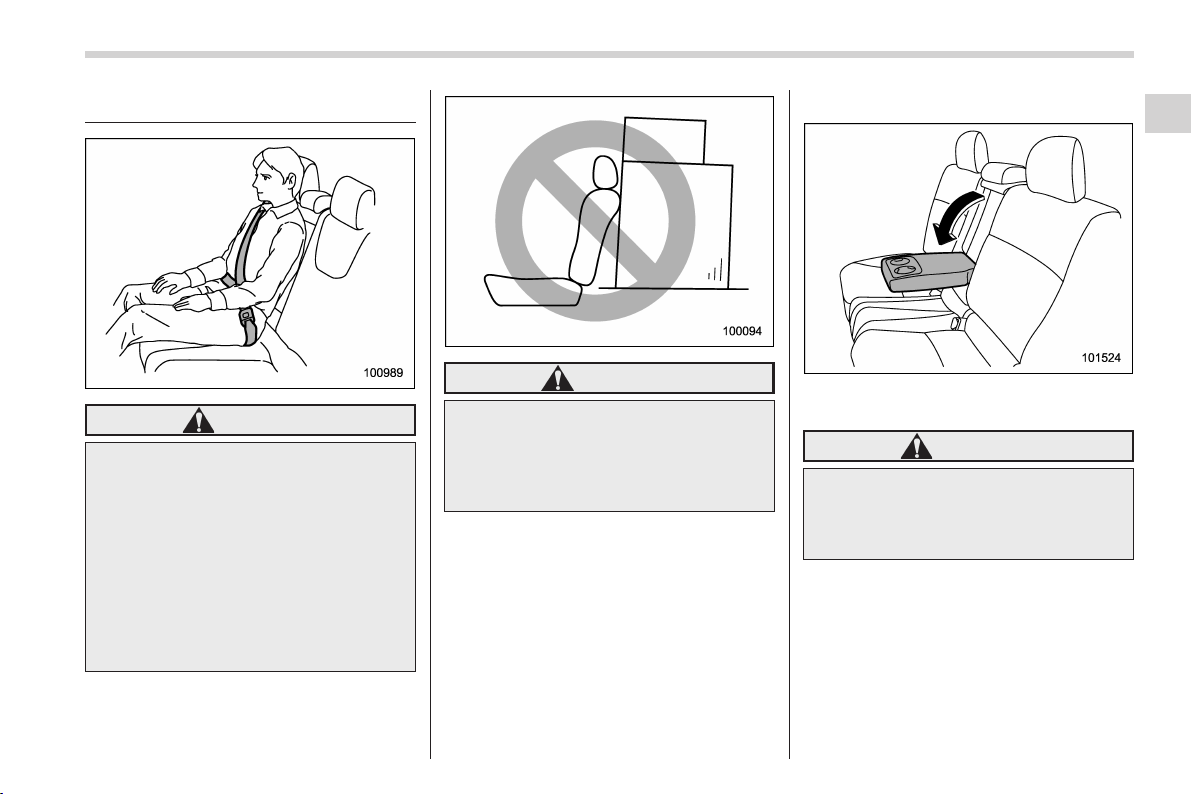 100989

100094

101524