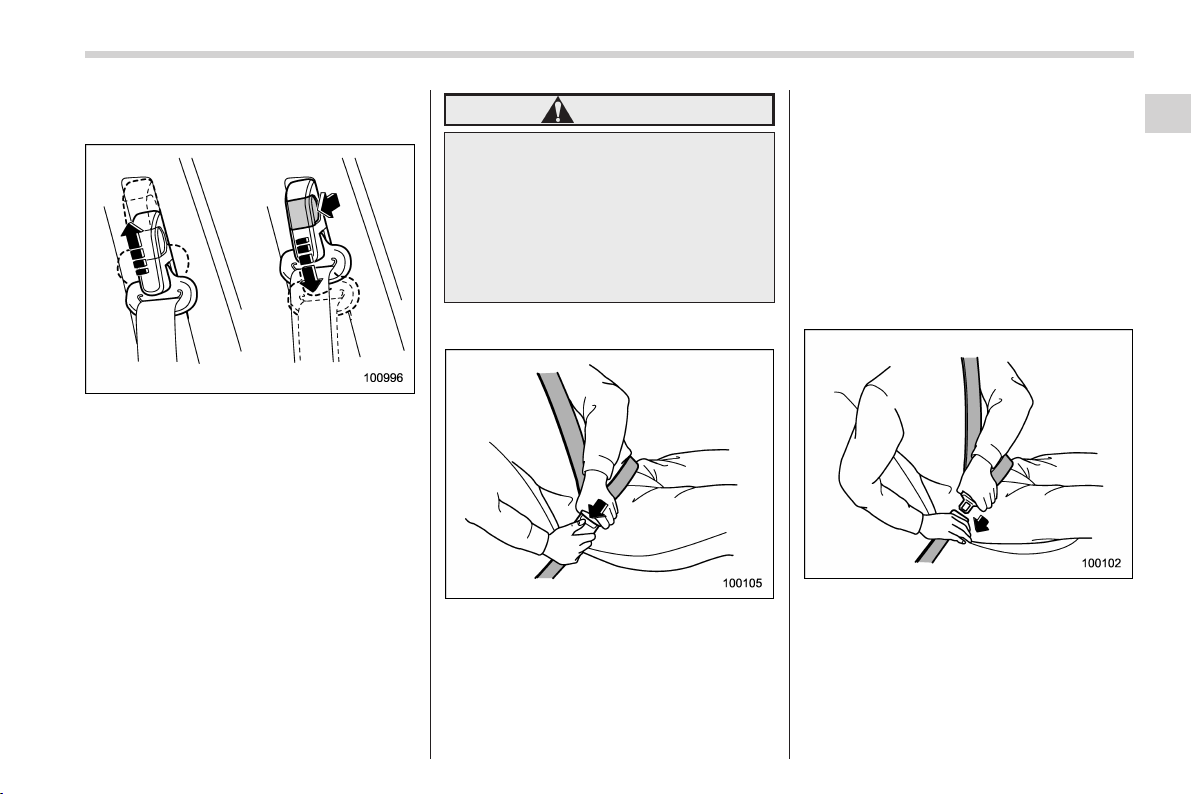 100996

100105

100102