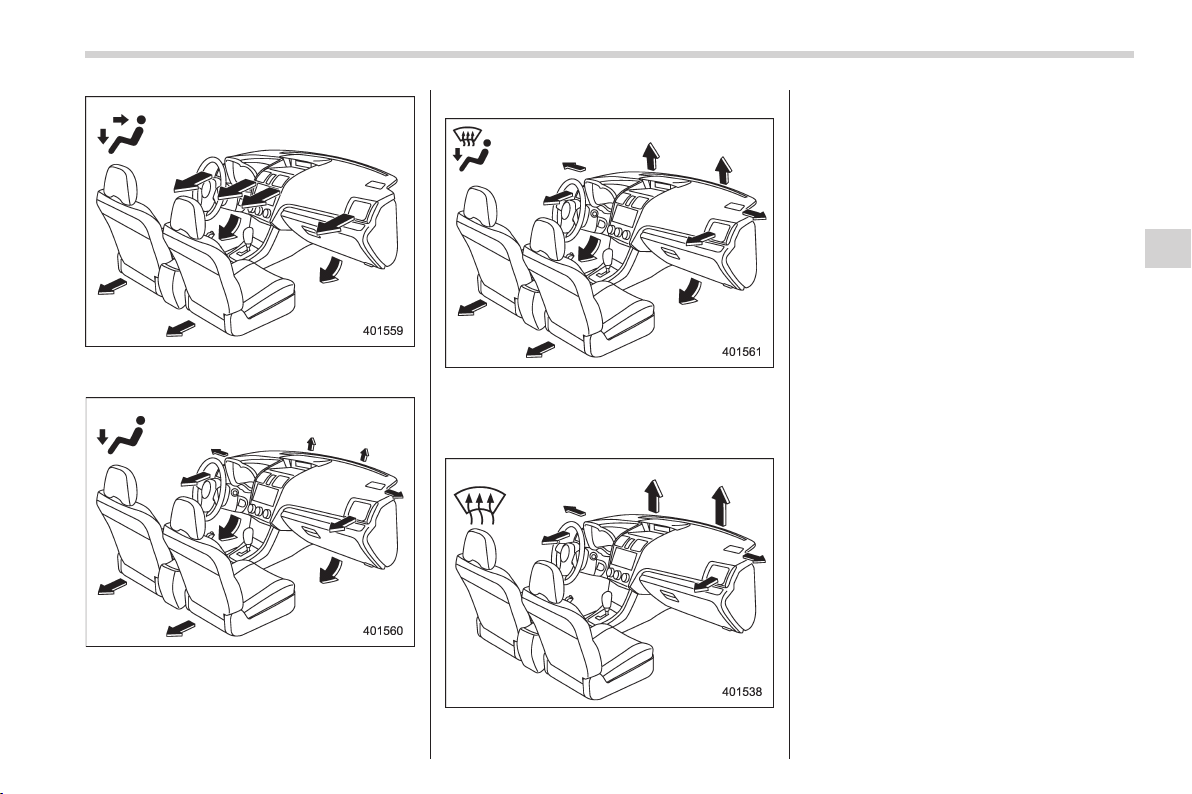 401559

401560

401561

401538