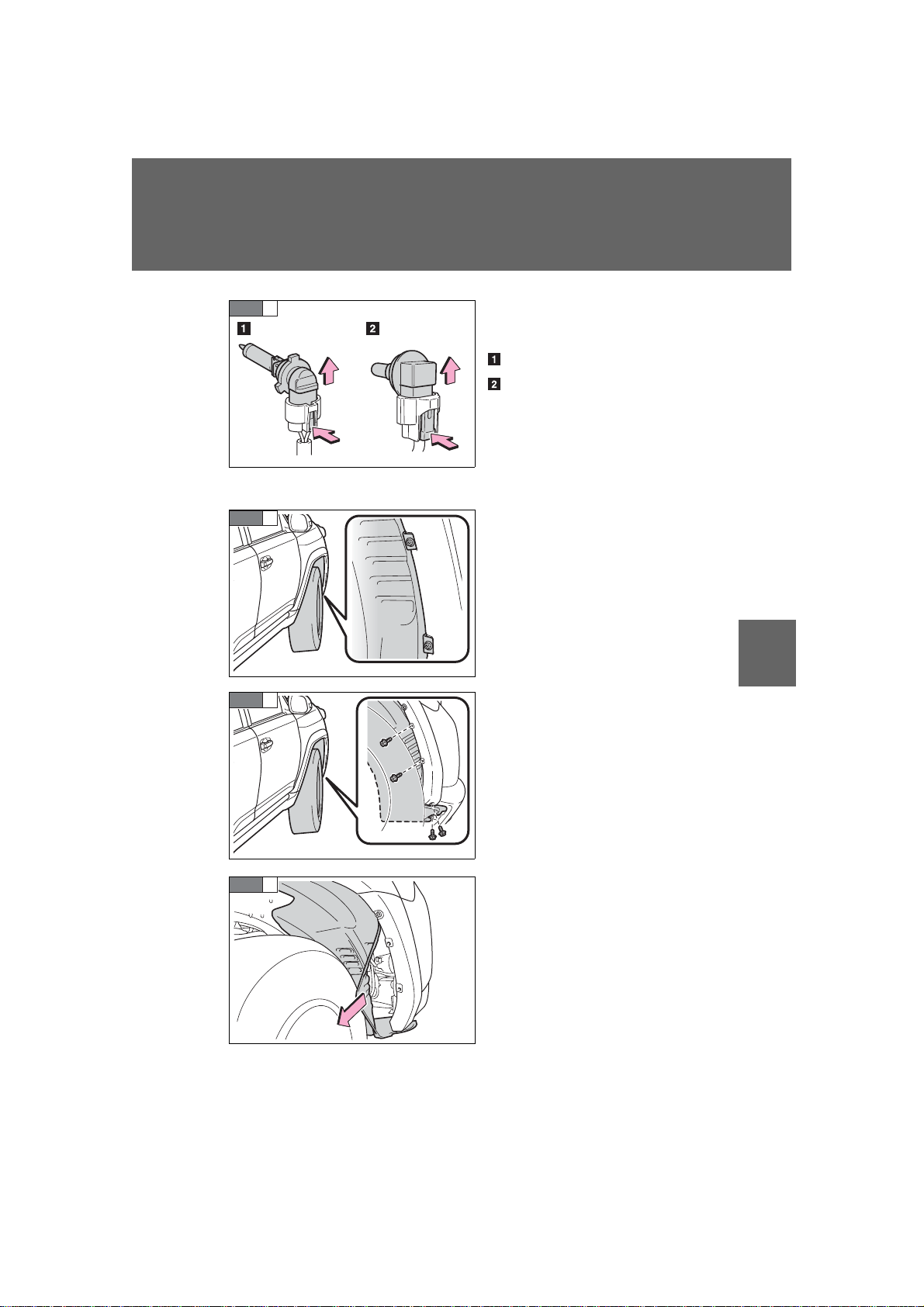 1 2

1
2