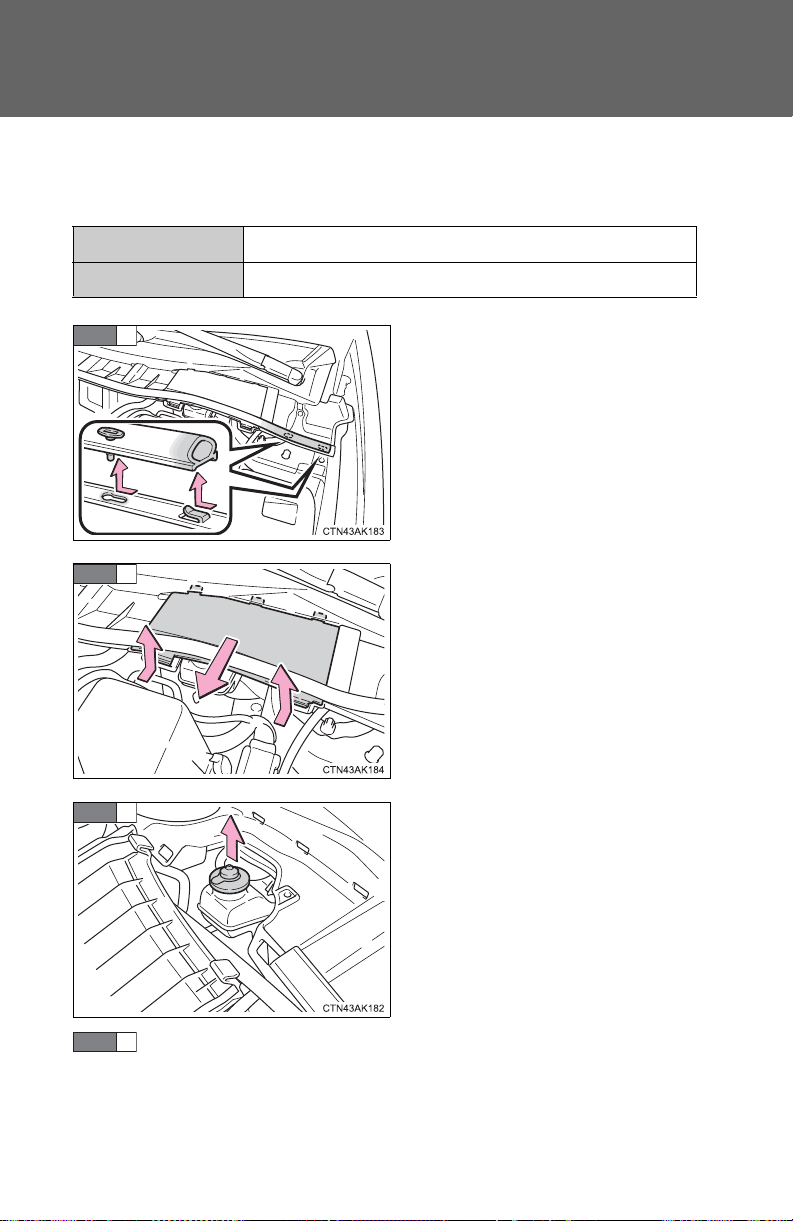 CTN43AK183

CTN43AK184

CTN43AK182