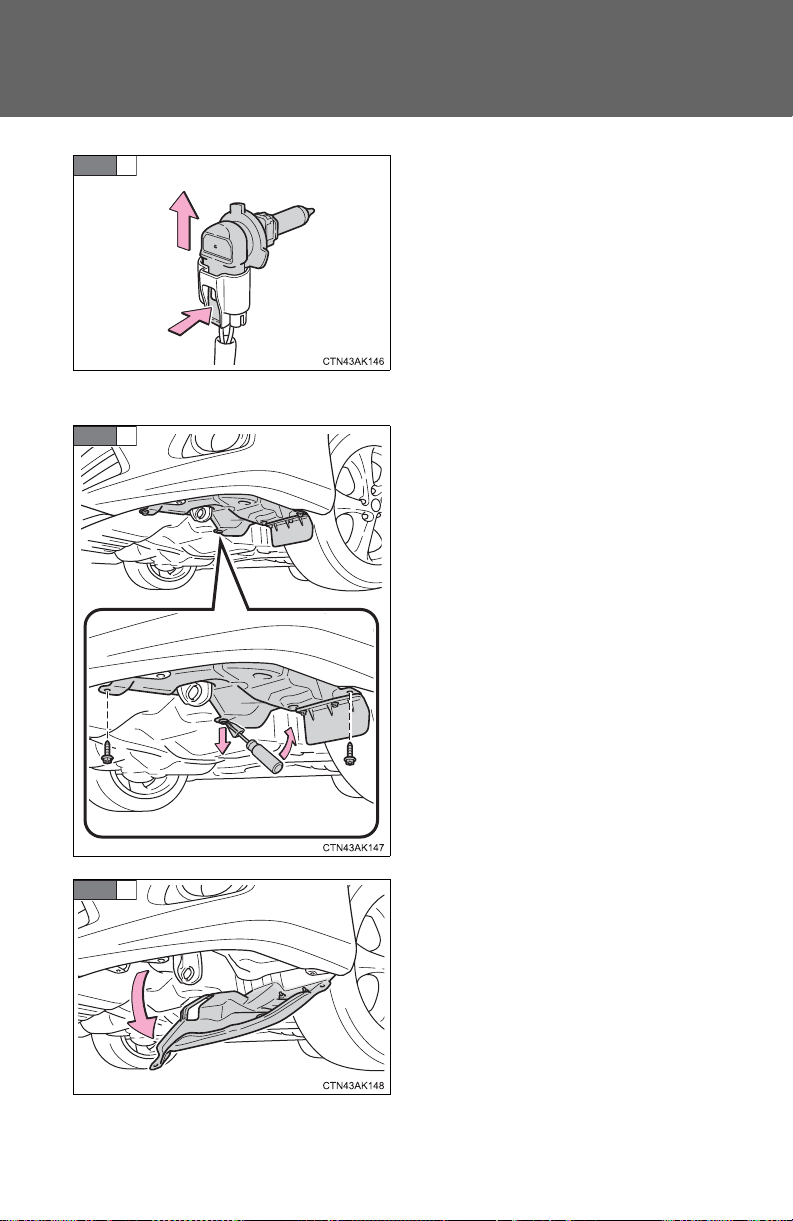 CTN43AK146

CTN43AK147

CTN43AK148