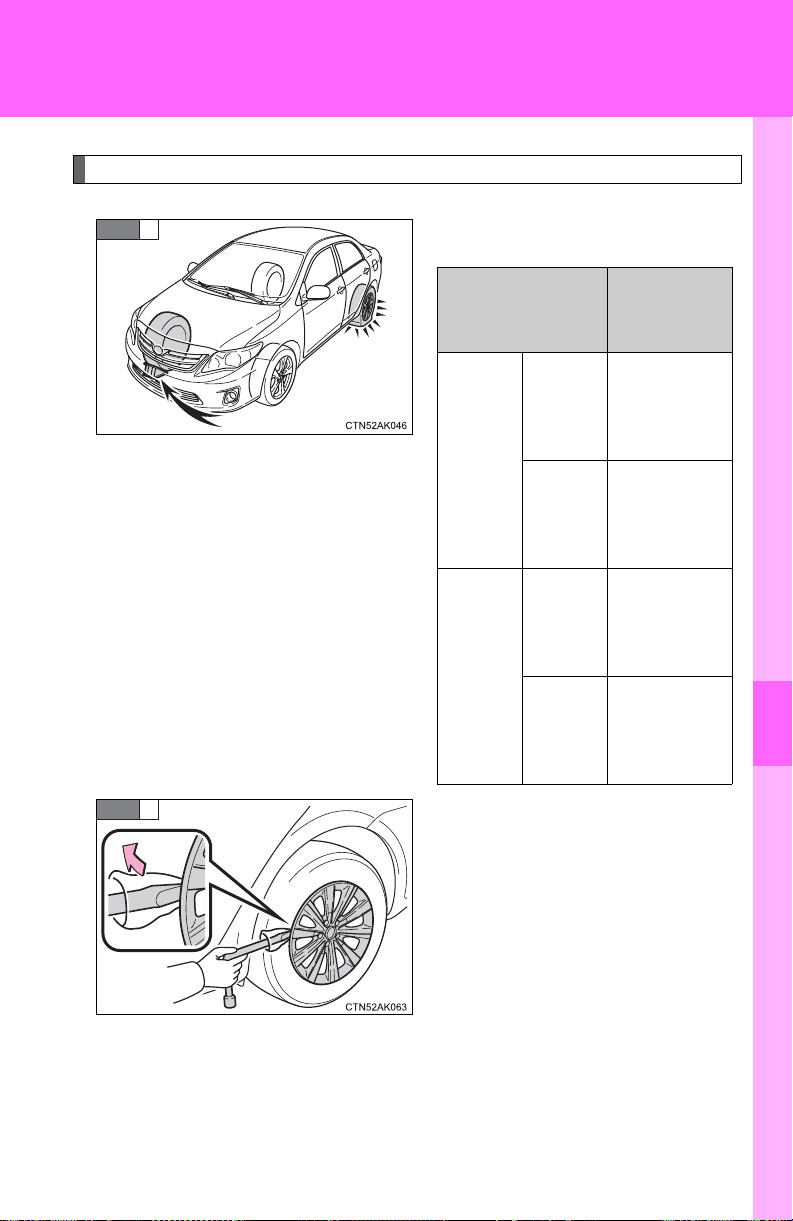 CTN52AK046

CTN52AK063