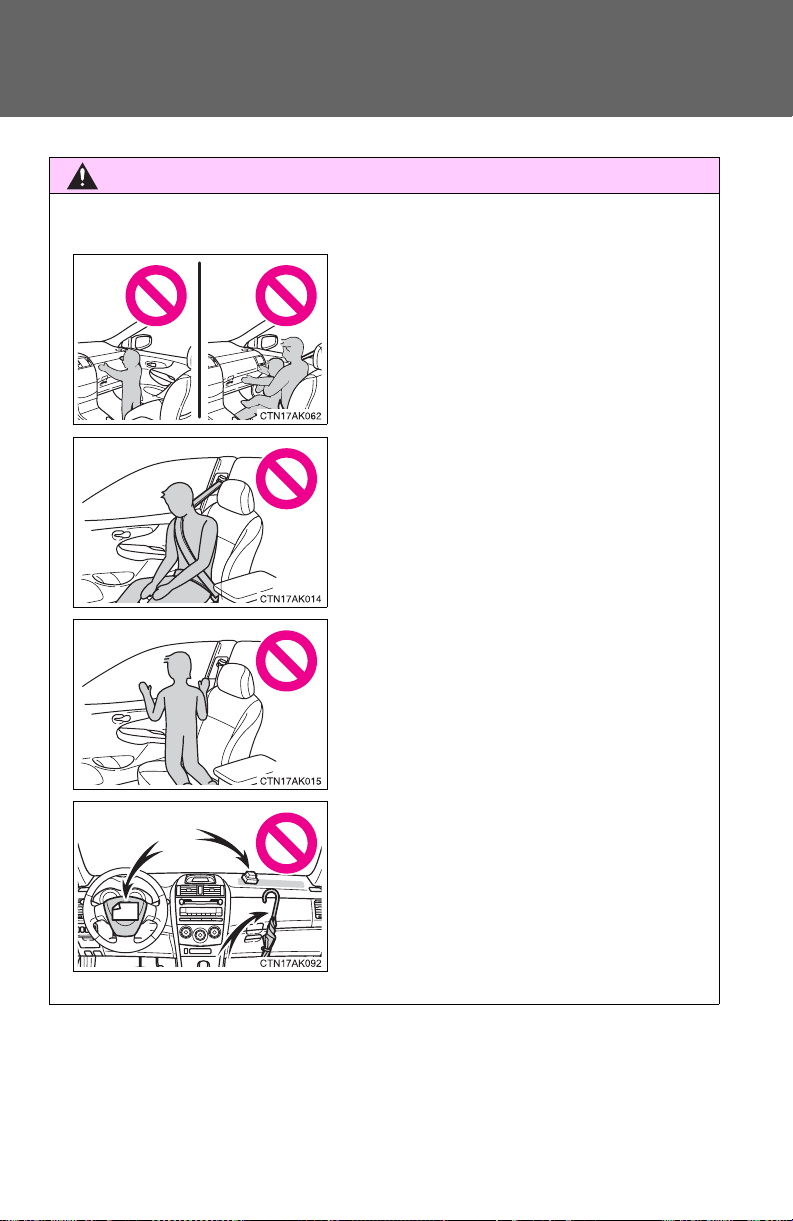 CTN17AK062

CTN17AK014

CTN17AK015

CTN17AK092