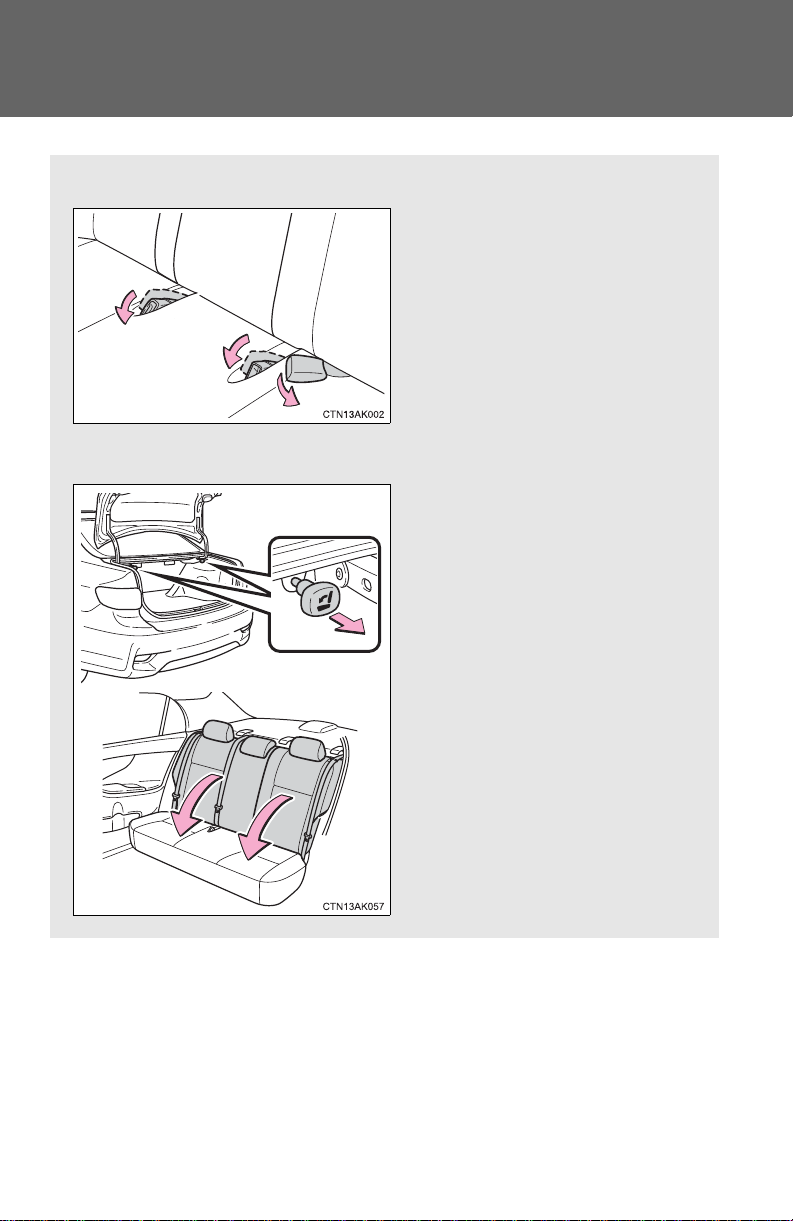 CTN13AK002

CTN13AK057