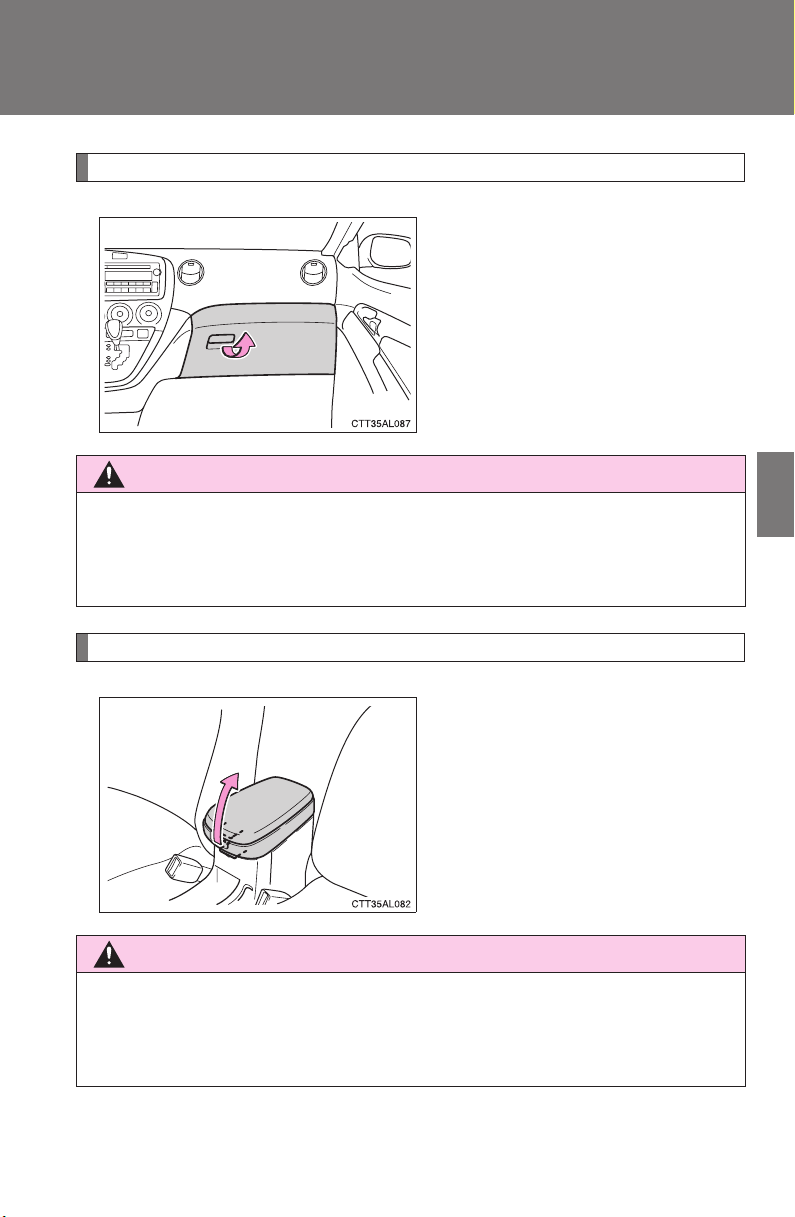 CTT35AL087

CTT35AL082