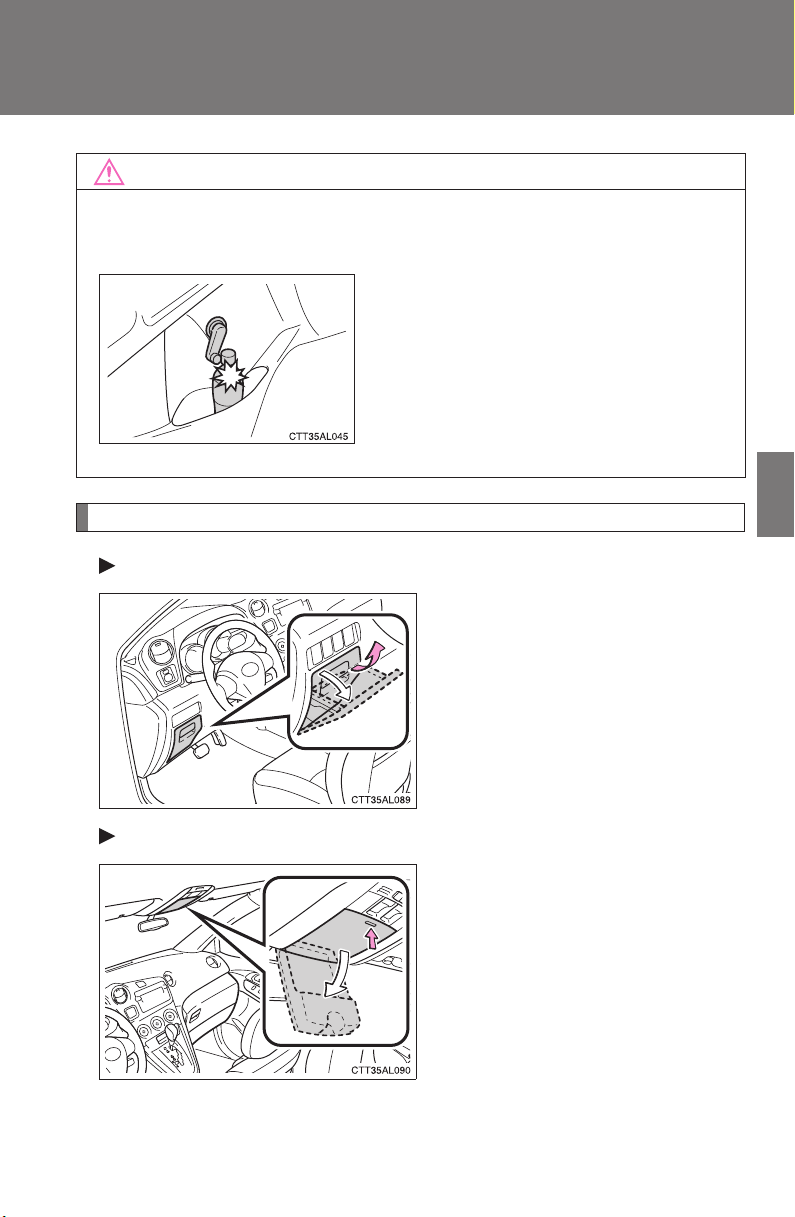 CTT35AL045

CTT35AL089

CTT35AL090