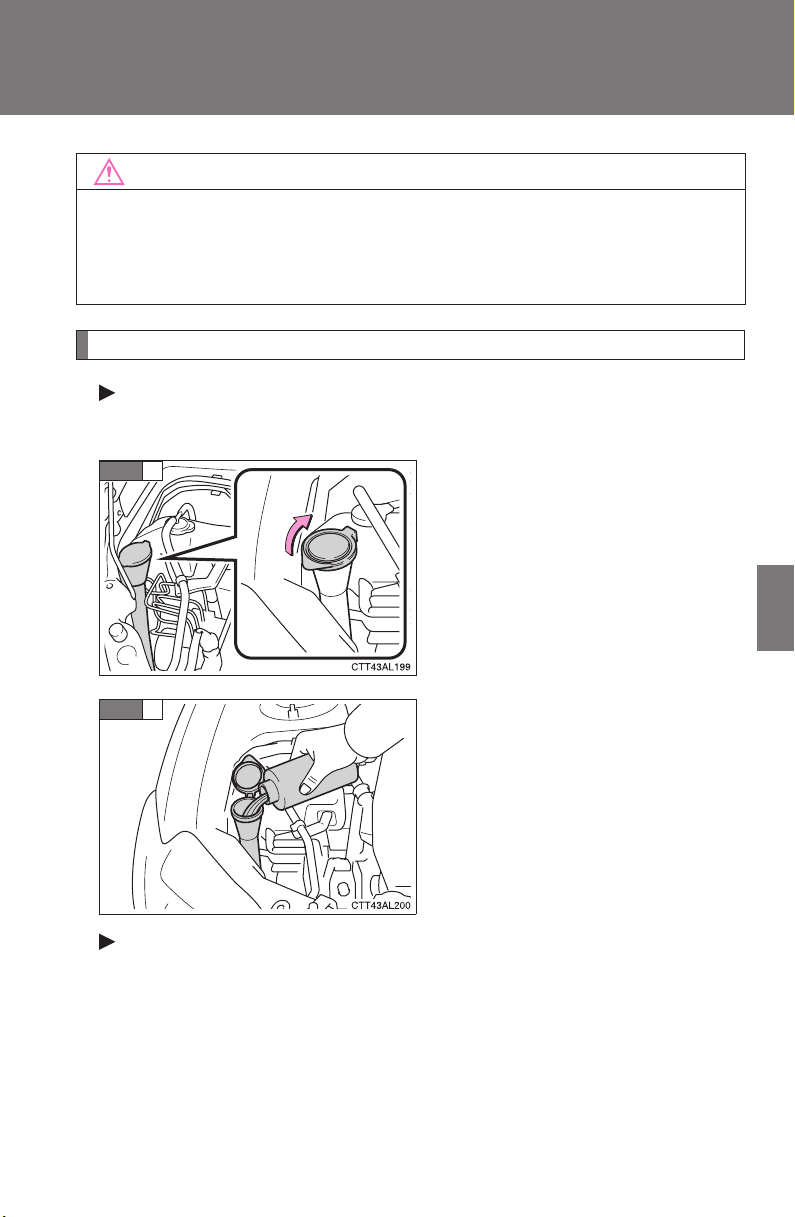 CTT43AL199

CTT43AL200