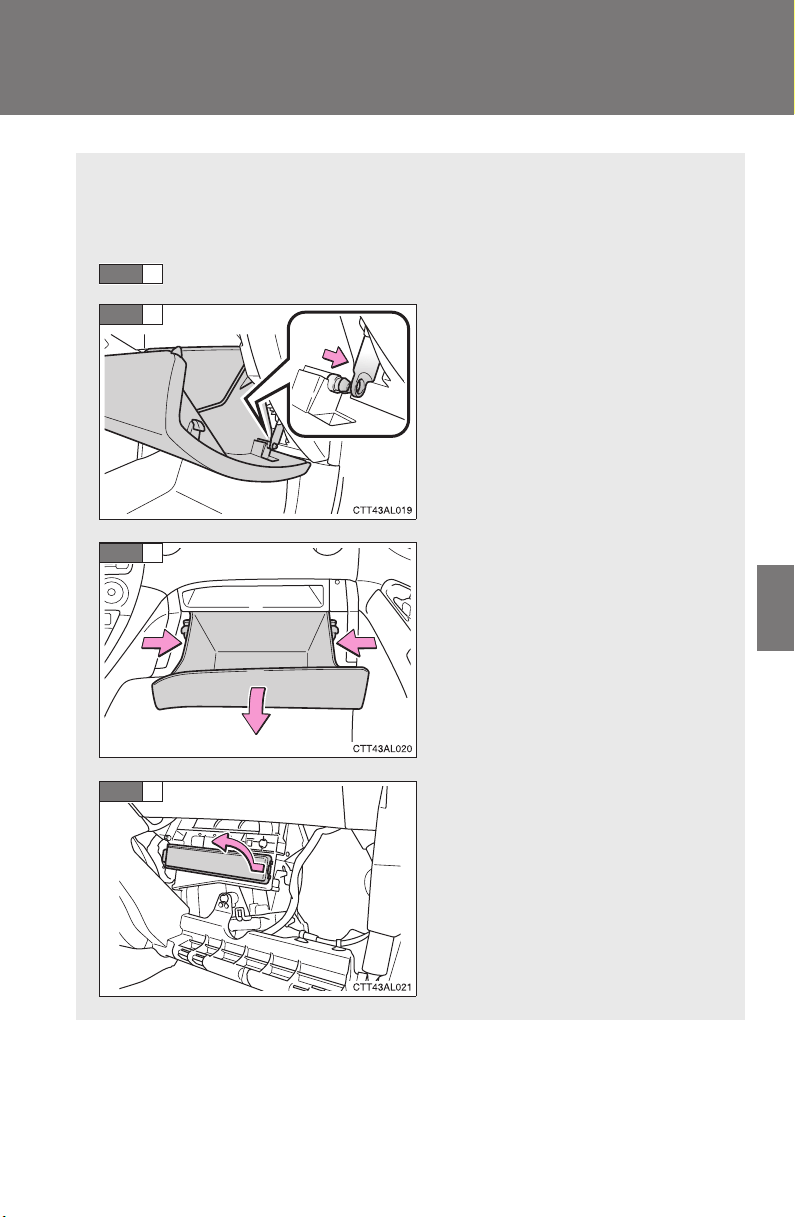 CTT43AL019

CTT43AL020

CTT43AL021