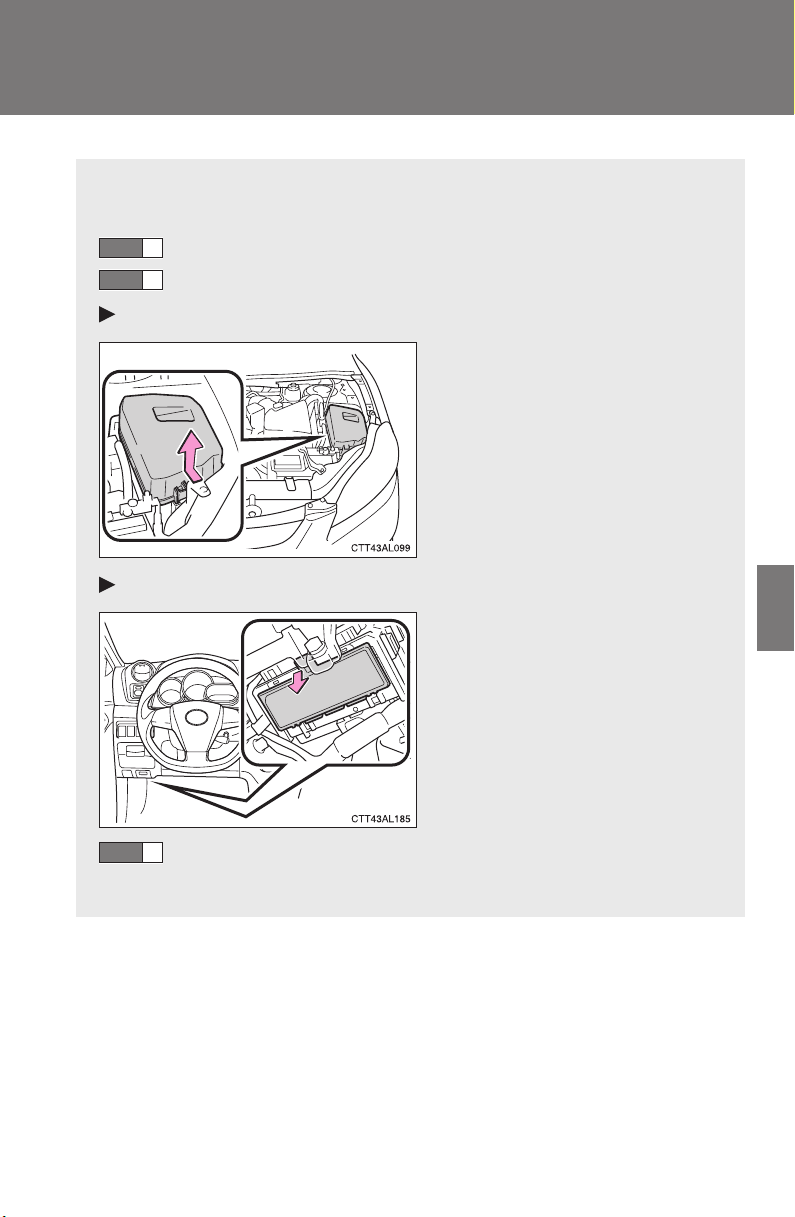 CTT43AL099

CTT43AL185