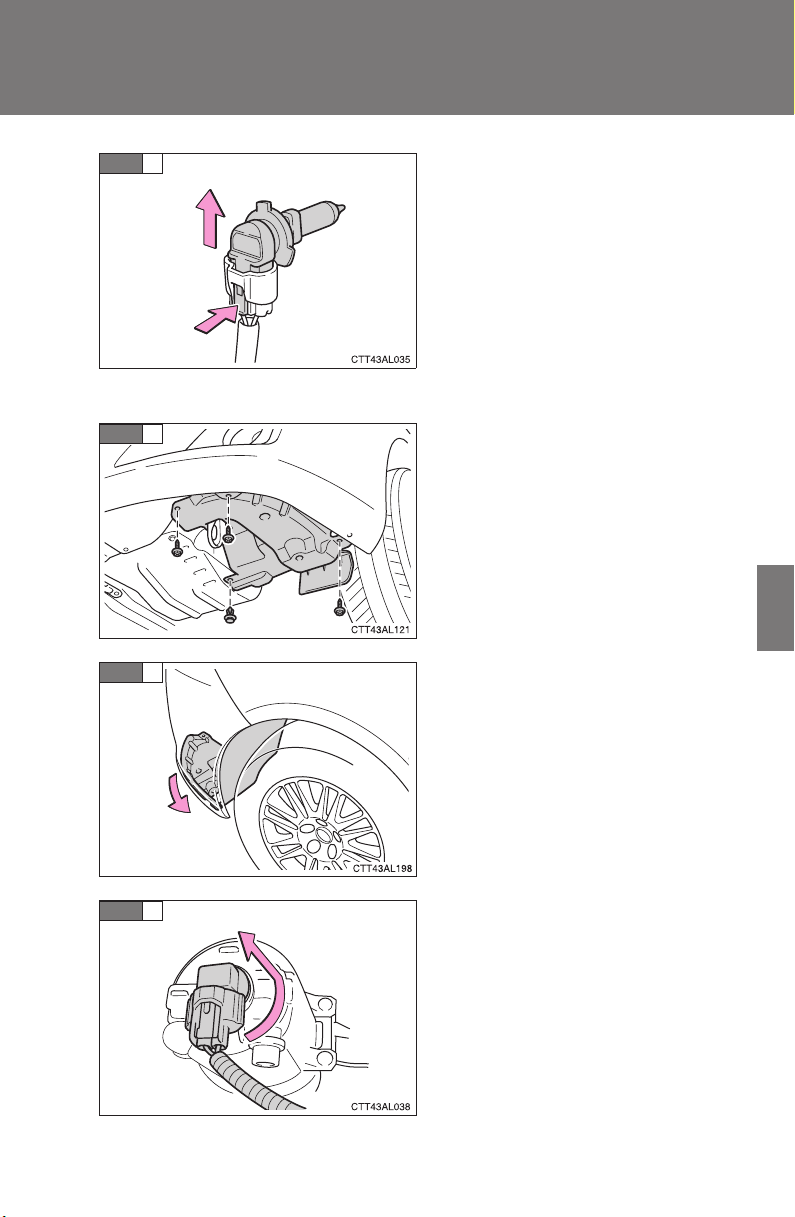 CTT43AL035

CTT43AL121

CTT43AL198

CTT43AL038