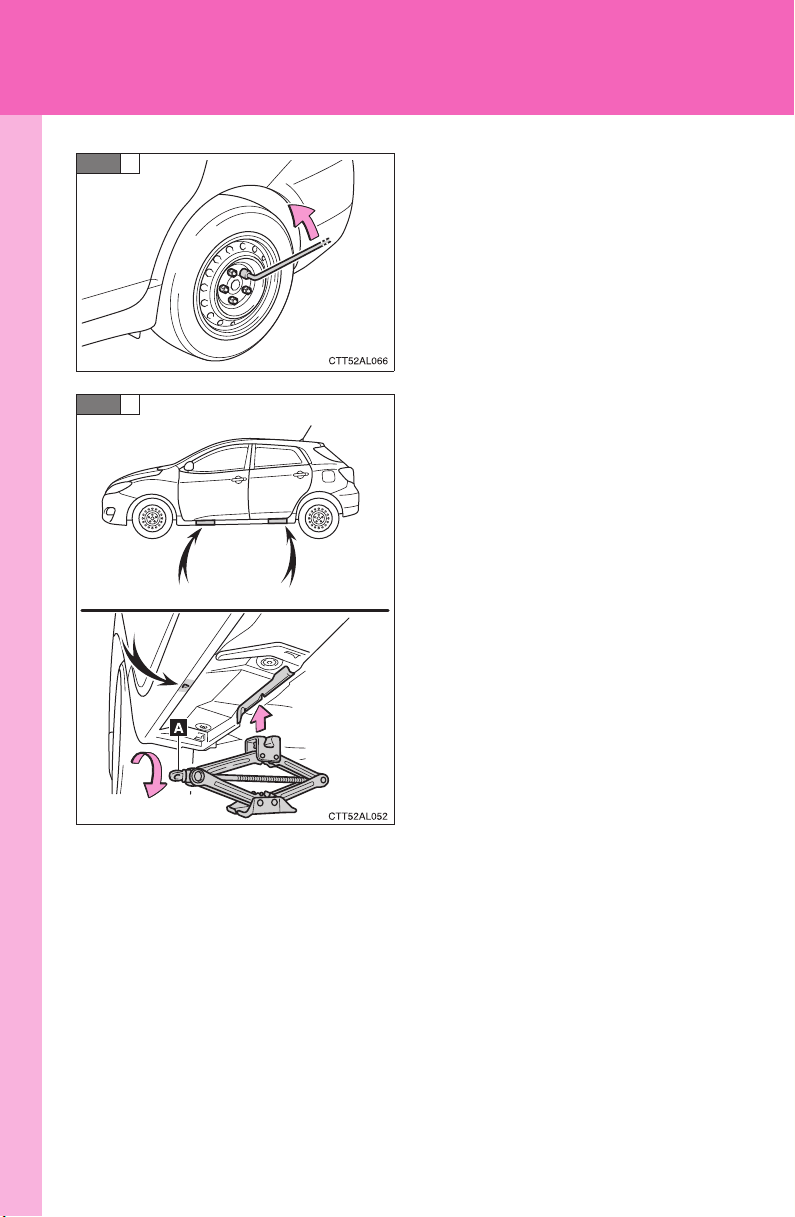 CTT52AL066

A

CTT52AL052