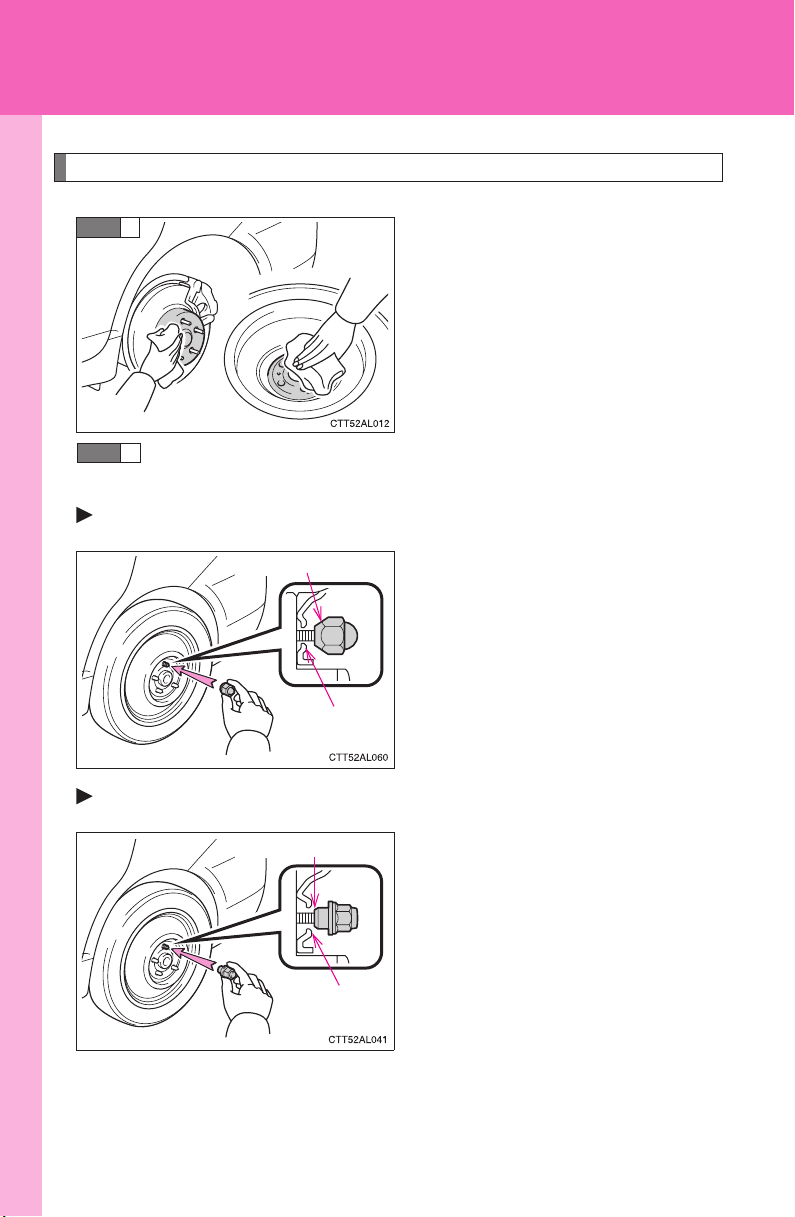 CTT52AL012

CTT52AL060

CTT52AL041